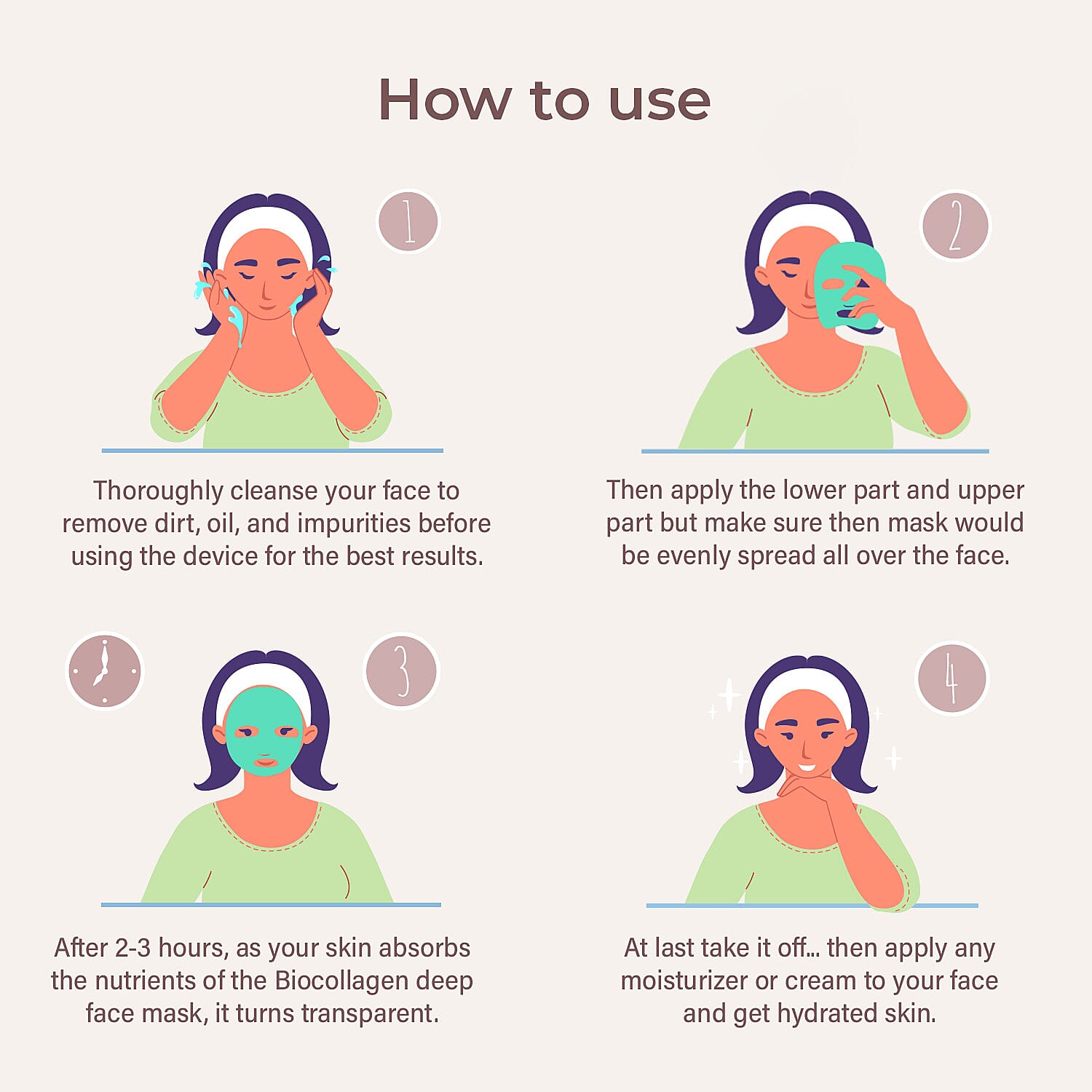 How to use

1

Thoroughly cleanse your face to remove dirt, oil, and impurities before using the device for the best results.

2

Then apply the lower part and upper part but make sure then mask would be evenly spread all over the face.

3

After 2-3 hours, as your skin absorbs the nutrients of the Biocollagen deep face mask, it turns transparent.

4

At last take it off... then apply any moisturizer or cream to your face and get hydrated skin.