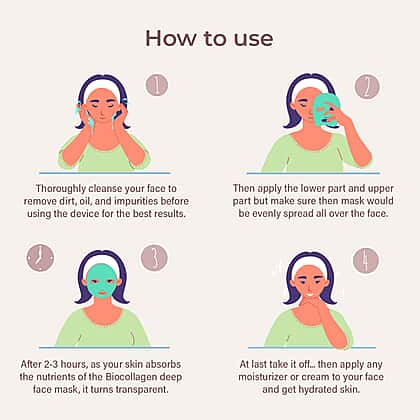 How to use

1

Thoroughly cleanse your face to remove dirt, oil, and impurities before using the device for the best results.

2

Then apply the lower part and upper part but make sure then mask would be evenly spread all over the face.

3

After 2-3 hours, as your skin absorbs the nutrients of the Biocollagen deep face mask, it turns transparent.

4

At last take it off... then apply any moisturizer or cream to your face and get hydrated skin.