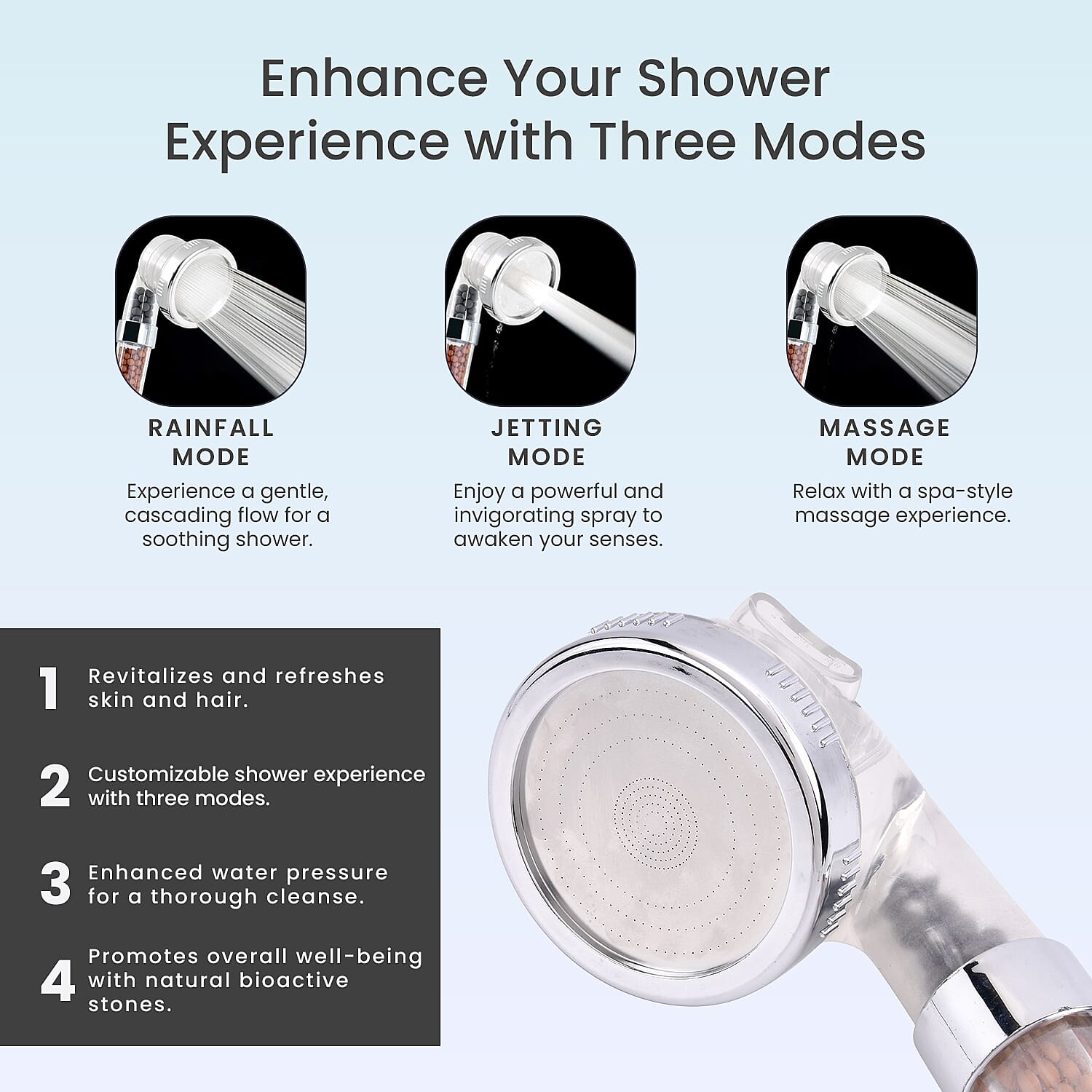 Enhance Your Shower Experience with Three Modes

RAINFALL MODE

Experience a gentle, cascading flow for a soothing shower.

JETTING MODE

Enjoy a powerful and invigorating spray to awaken your senses.

MASSAGE MODE

Relax with a spa-style massage experience.

1 Revitalizes and refreshes skin and hair.

2 Customizable shower experience with three modes.

3 Enhanced water pressure for a thorough cleanse.

4 Promotes overall well-being with natural bioactive stones.