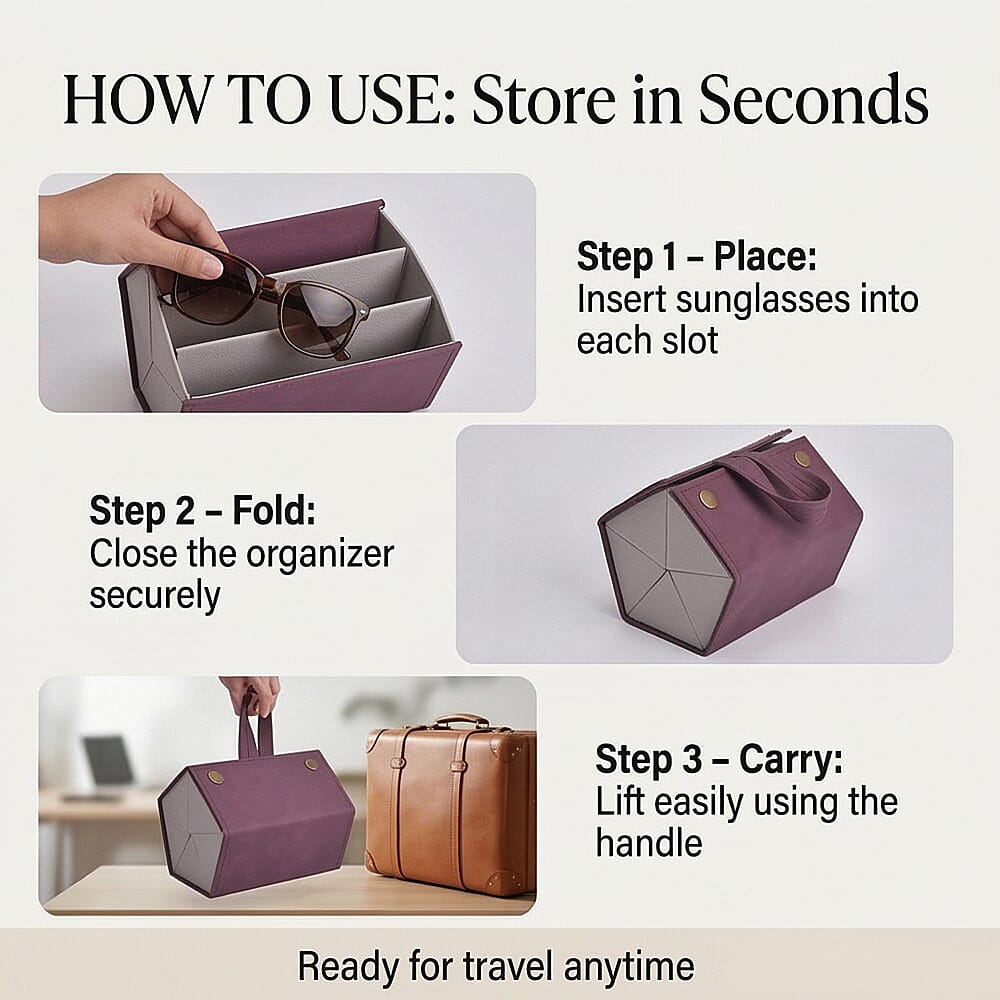 HOW TO USE: Store in Seconds

Step 1 – Place:
Insert sunglasses into each slot

Step 2 – Fold:
Close the organizer securely

Step 3 – Carry:
Lift easily using the handle

Ready for travel anytime