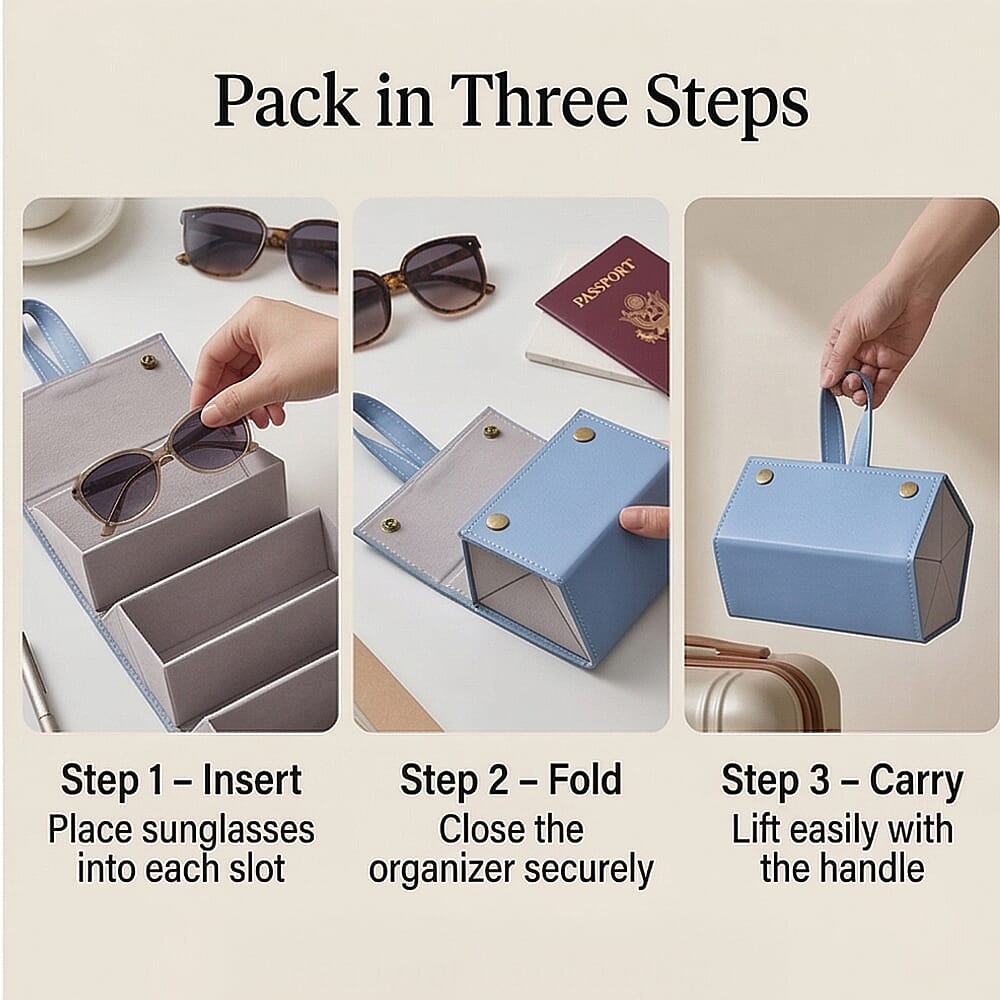 Pack in Three Steps

PASSPORT

Step 1 – Insert
Place sunglasses into each slot

Step 2 – Fold
Close the organizer securely

Step 3 – Carry
Lift easily with the handle