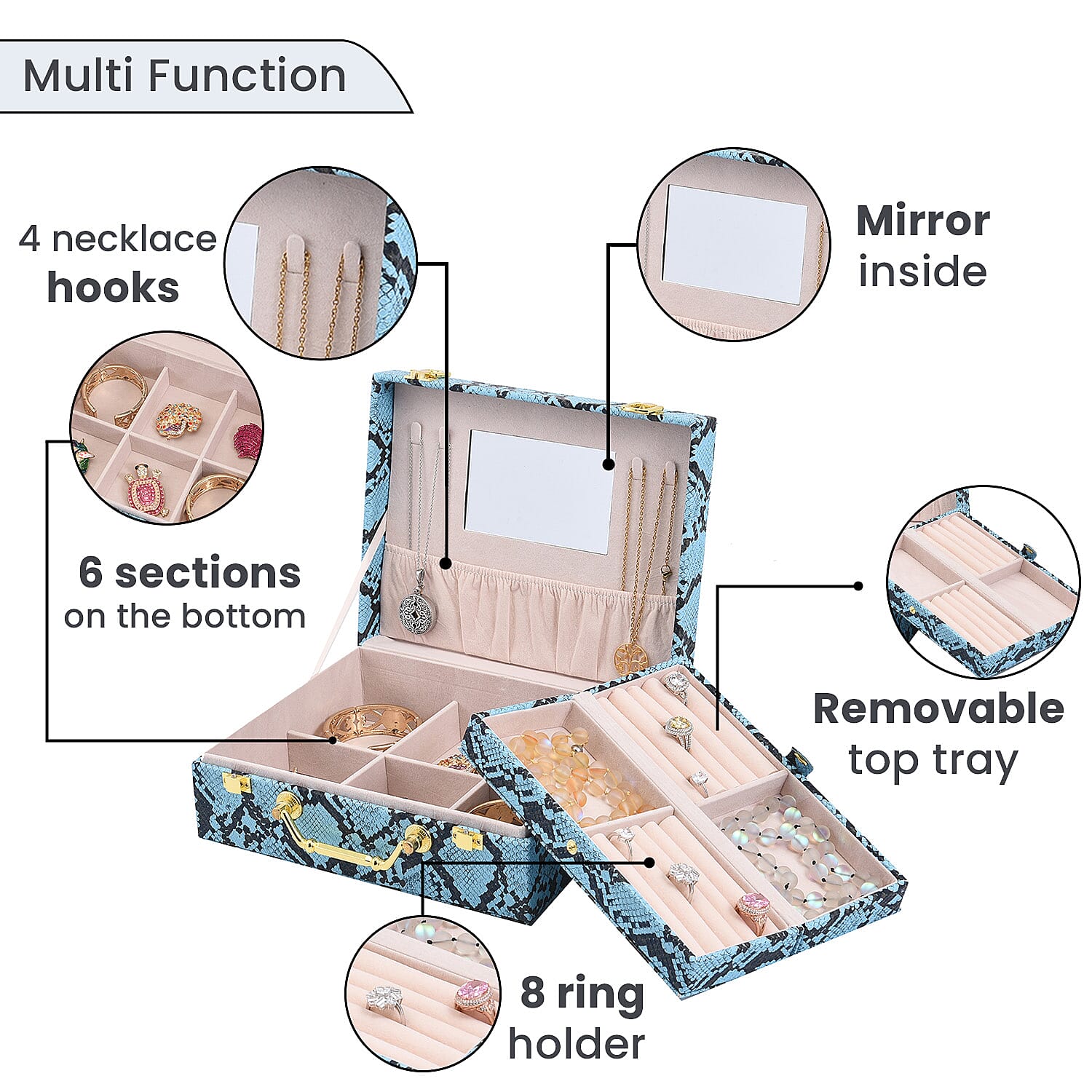 Multi Function

4 necklace hooks

Mirror inside

6 sections on the bottom

Removable top tray

8 ring holder