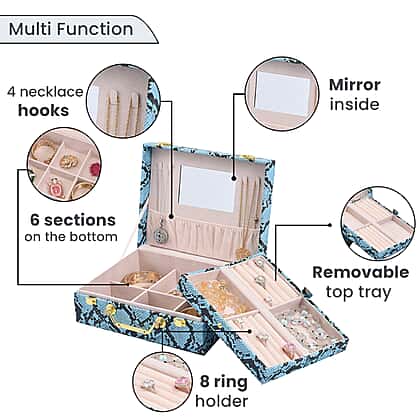 Multi Function

4 necklace hooks

Mirror inside

6 sections on the bottom

Removable top tray

8 ring holder