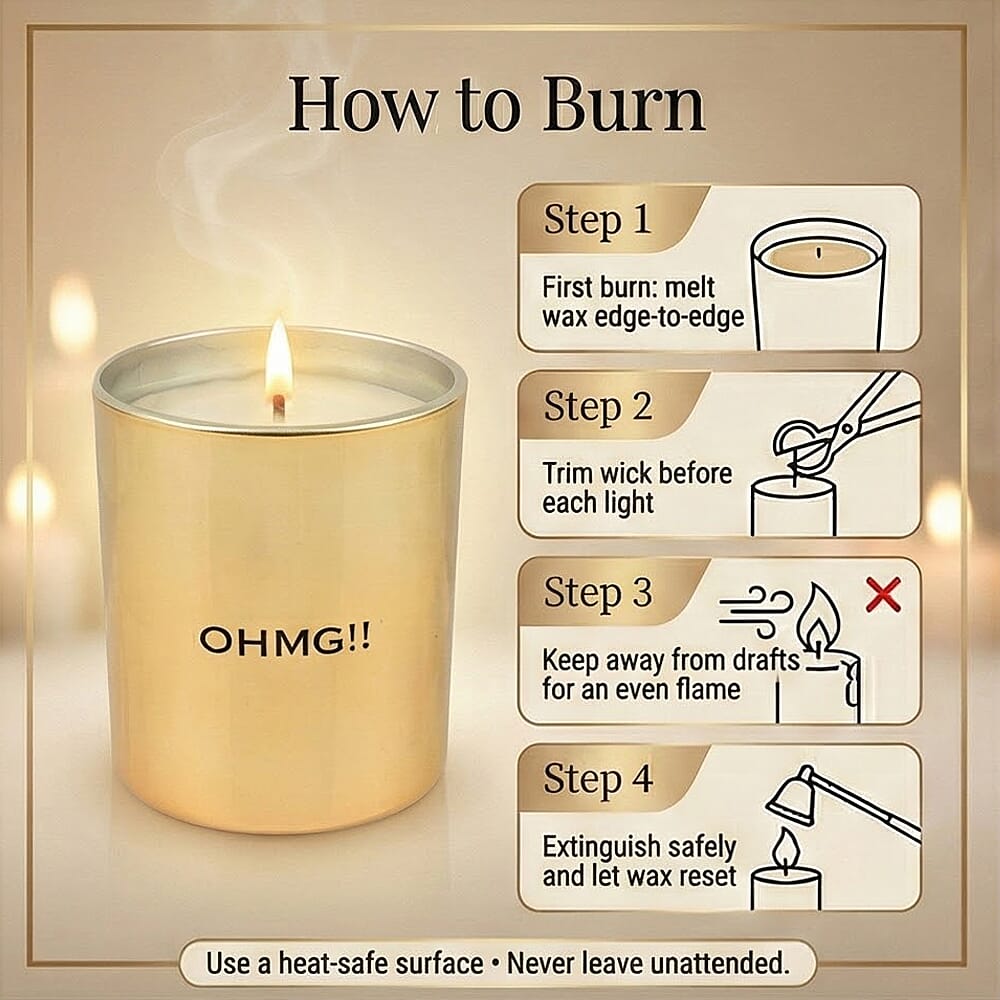 How to Burn

OHMG!!

Step 1
First burn: melt wax edge-to-edge

Step 2
Trim wick before each light

Step 3
Keep away from drafts for an even flame

Step 4
Extinguish safely and let wax reset

Use a heat-safe surface • Never leave unattended.