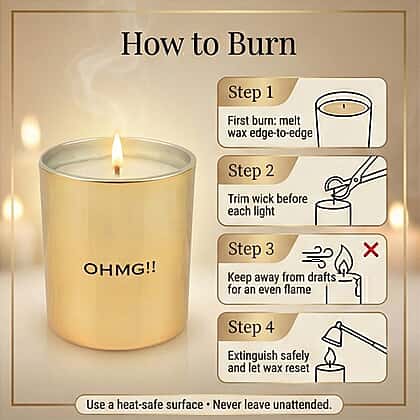 How to Burn

OHMG!!

Step 1
First burn: melt wax edge-to-edge

Step 2
Trim wick before each light

Step 3
Keep away from drafts for an even flame

Step 4
Extinguish safely and let wax reset

Use a heat-safe surface • Never leave unattended.