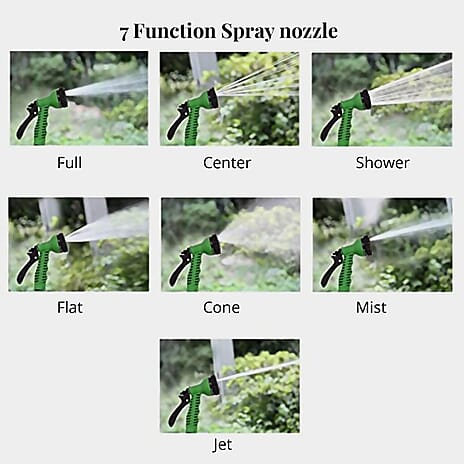 7 Function Spray nozzle

Full

Center

Shower

Flat

Cone

Mist

Jet