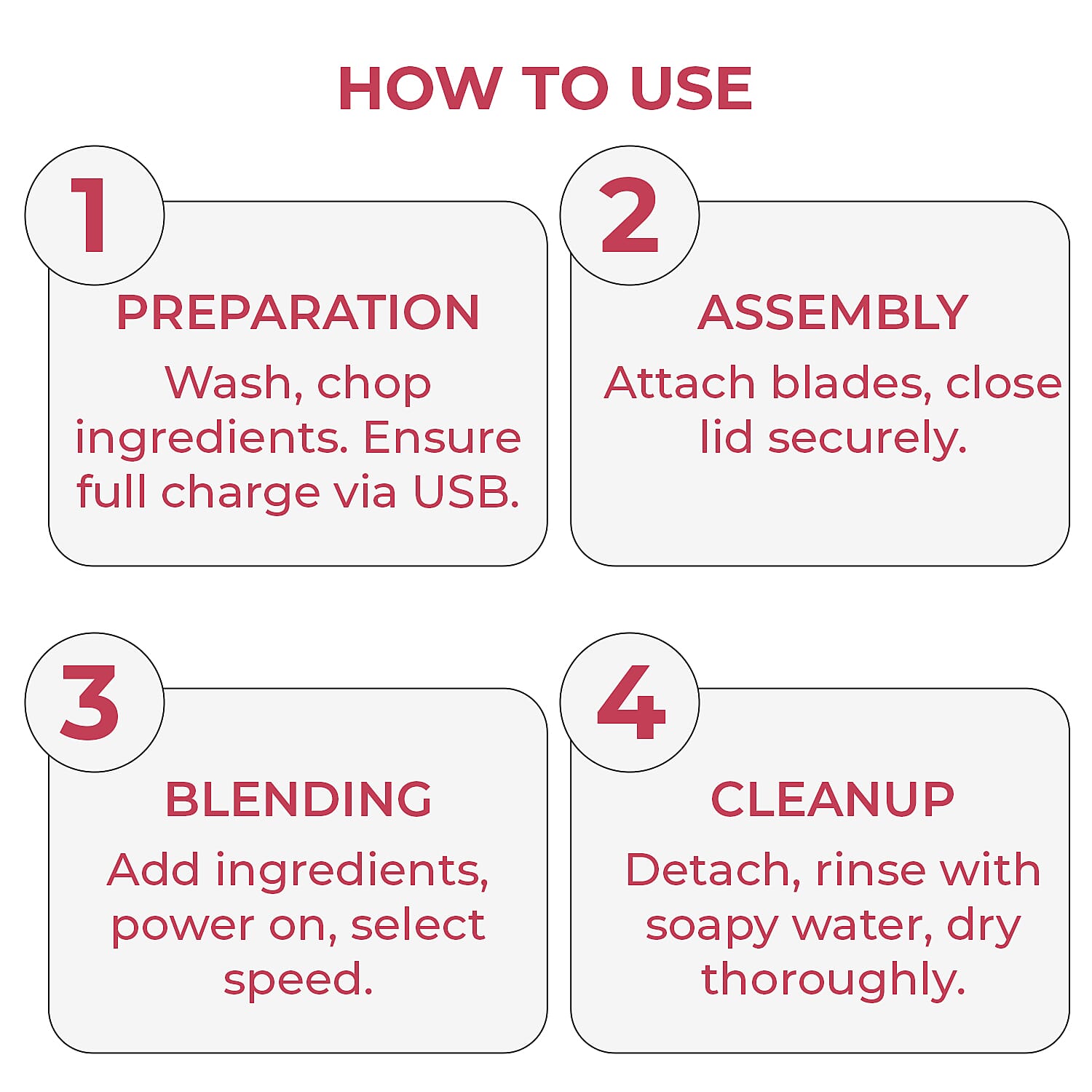 HOW TO USE

1

PREPARATION

Wash, chop ingredients. Ensure full charge via USB.

2

ASSEMBLY

Attach blades, close lid securely.

3

BLENDING

Add ingredients, power on, select speed.

4

CLEANUP

Detach, rinse with soapy water, dry thoroughly.