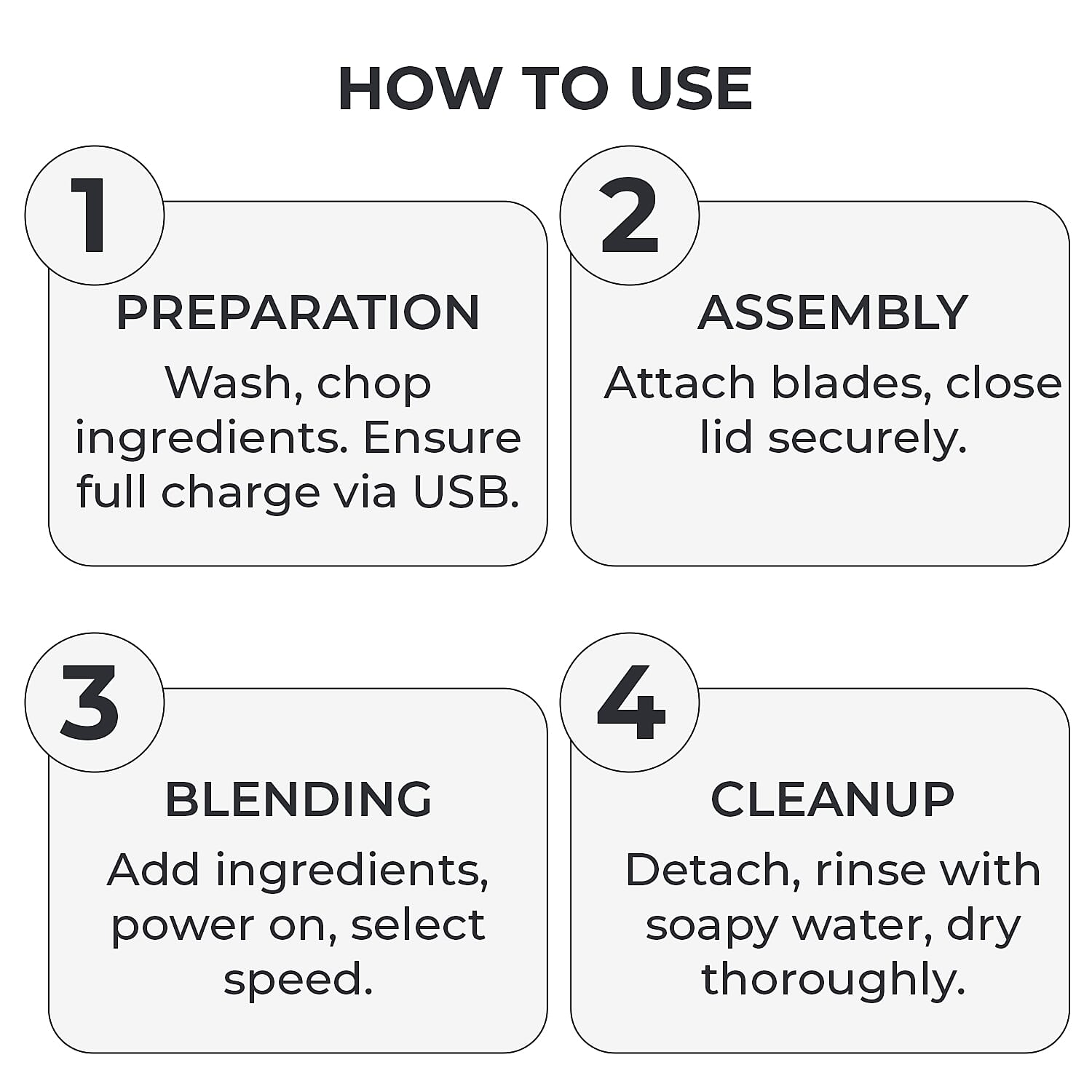 HOW TO USE

1
PREPARATION
Wash, chop ingredients. Ensure full charge via USB.

2
ASSEMBLY
Attach blades, close lid securely.

3
BLENDING
Add ingredients, power on, select speed.

4
CLEANUP
Detach, rinse with soapy water, dry thoroughly.