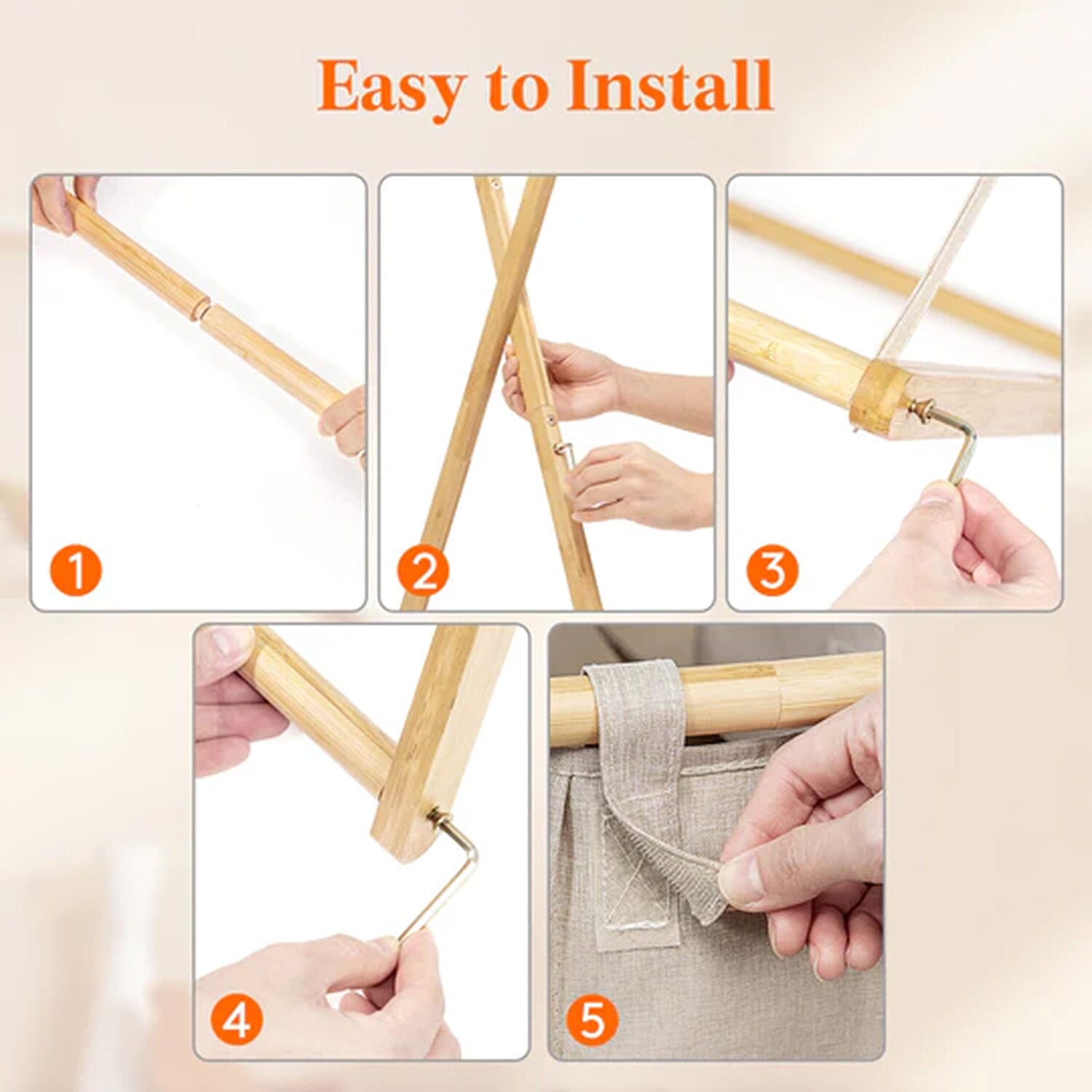 Easy to Install

1

2

3

4

5