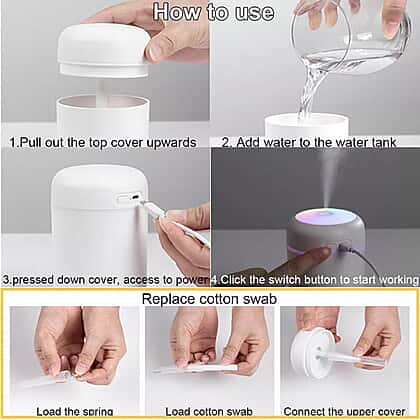 How to use

1.Pull out the top cover upwards

2. Add water to the water tank

3.pressed down cover, access to power

4.Click the switch button to start working

Replace cotton swab

Load the spring

Load cotton swab

Connect the upper cover