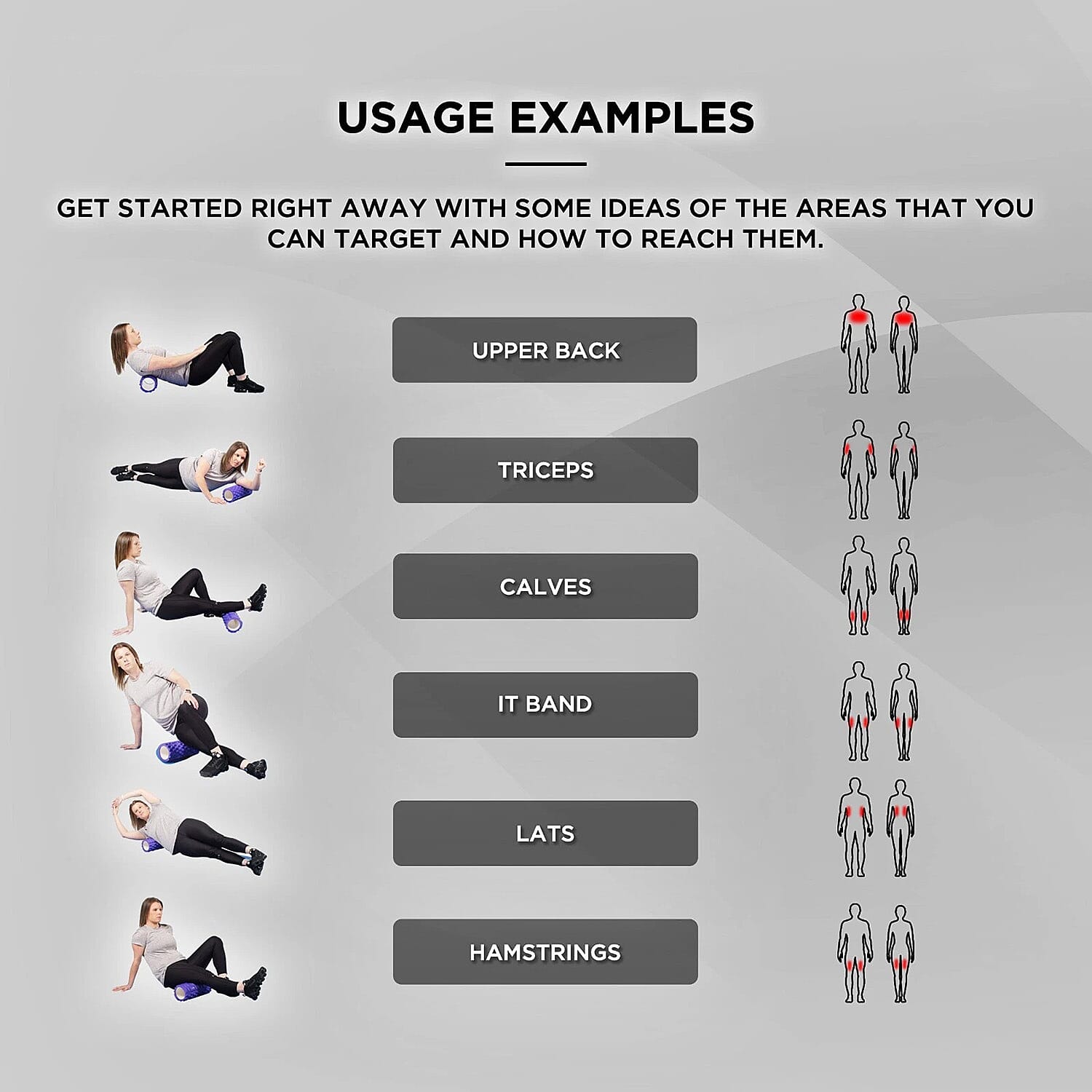 USAGE EXAMPLES

GET STARTED RIGHT AWAY WITH SOME IDEAS OF THE AREAS THAT YOU CAN TARGET AND HOW TO REACH THEM.

UPPER BACK

TRICEPS

CALVES

IT BAND

LATS

HAMSTRINGS