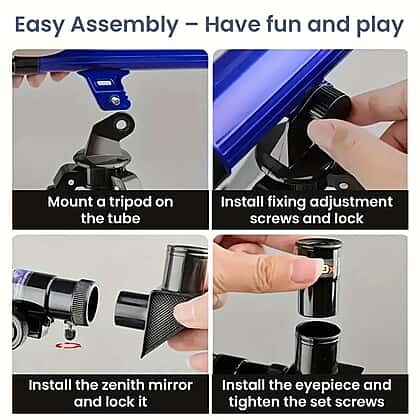 Easy Assembly – Have fun and play

Mount a tripod on the tube

Install fixing adjustment screws and lock

Install the zenith mirror and lock it

Install the eyepiece and tighten the set screws