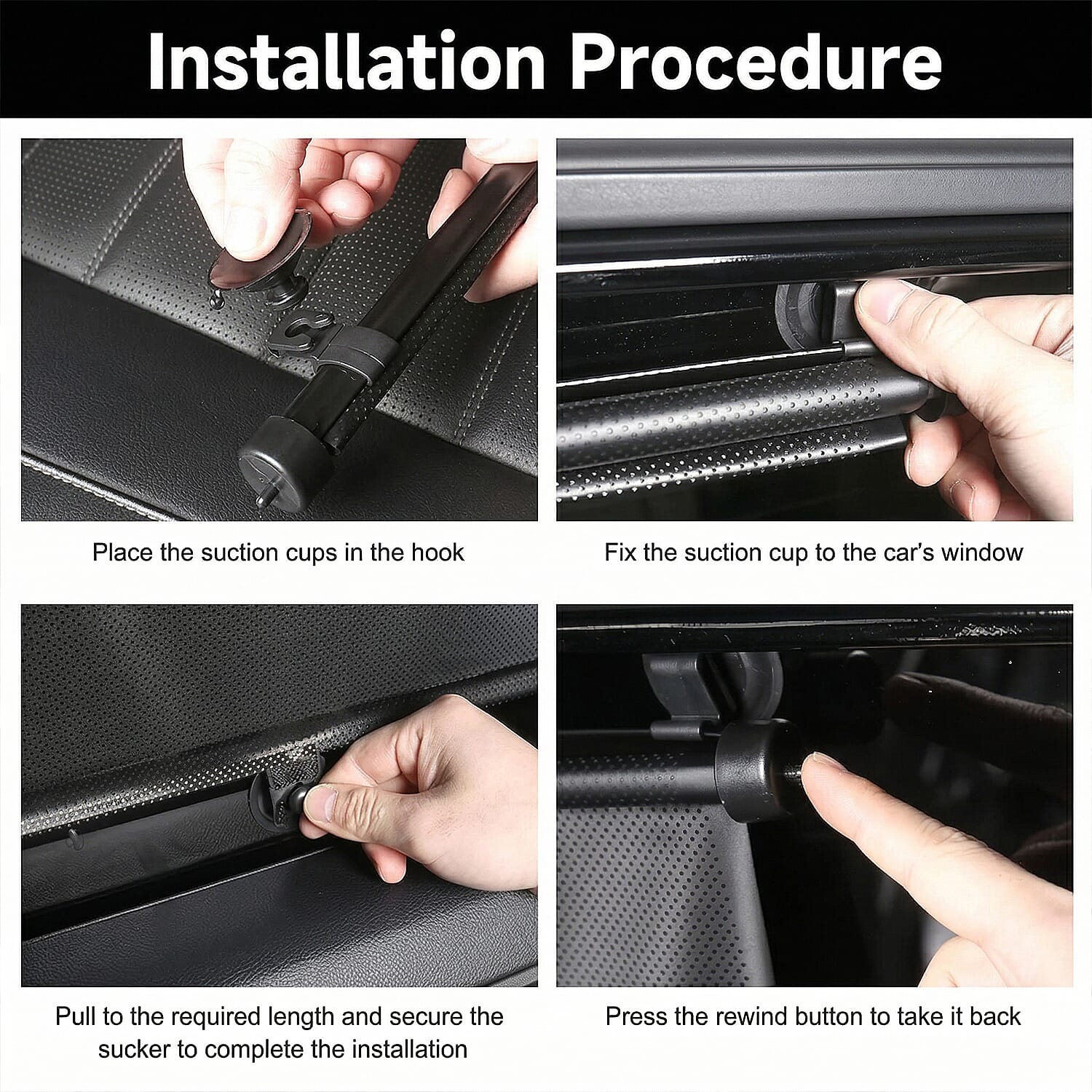 Installation Procedure

Place the suction cups in the hook

Fix the suction cup to the car's window

Pull to the required length and secure the sucker to complete the installation

Press the rewind button to take it back