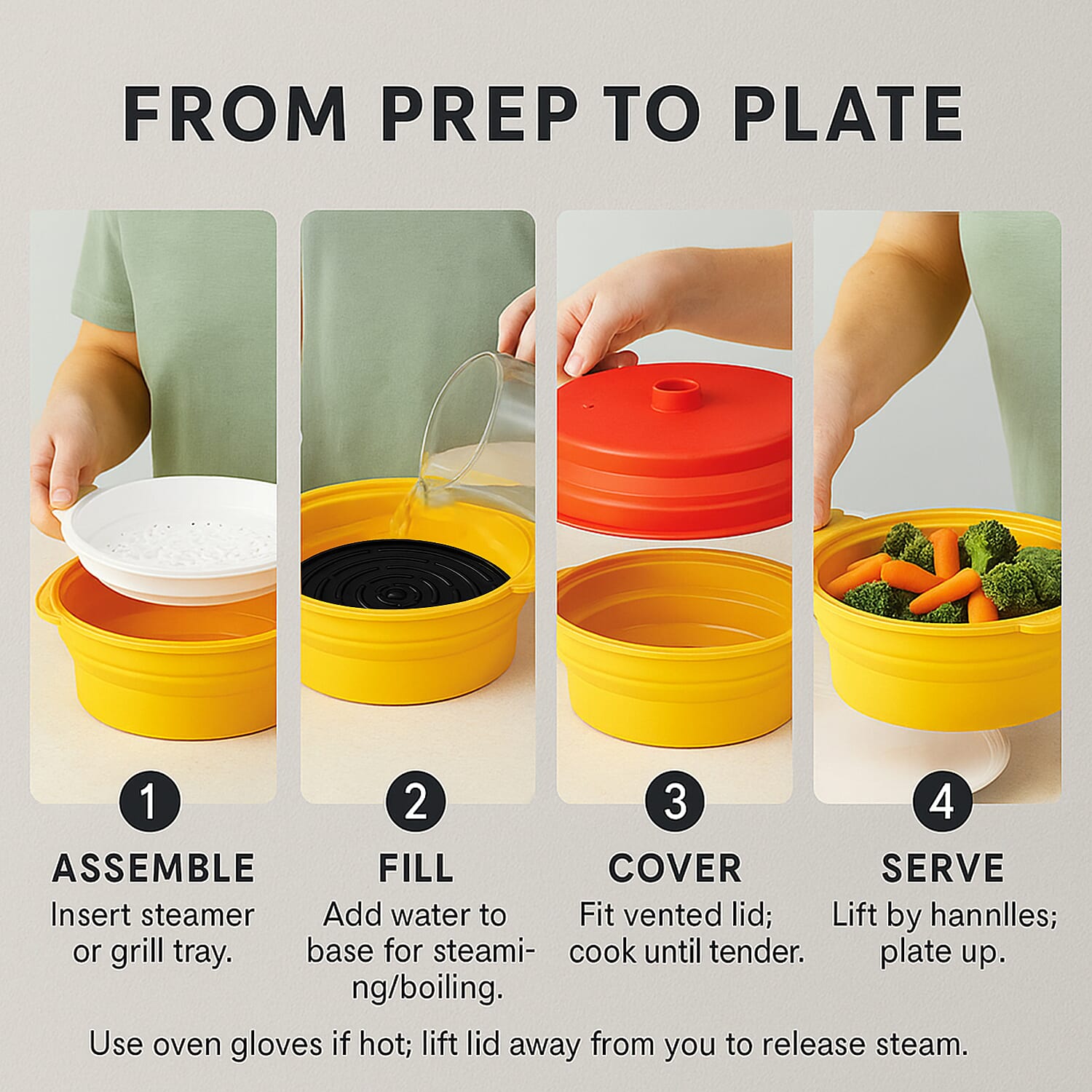 FROM PREP TO PLATE

1
ASSEMBLE
Insert steamer or grill tray.

2
FILL
Add water to base for steaming/boiling.

3
COVER
Fit vented lid; cook until tender.

4
SERVE
Lift by hannlles; plate up.

Use oven gloves if hot; lift lid away from you to release steam.