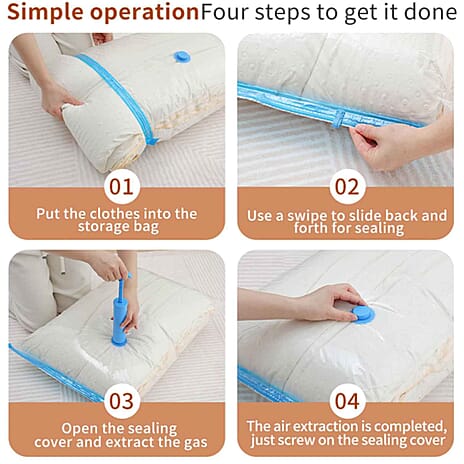 Simple operationFour steps to get it done

01
Put the clothes into the storage bag

02
Use a swipe to slide back and forth for sealing

03
Open the sealing cover and extract the gas

04
The air extraction is completed, just screw on the sealing cover