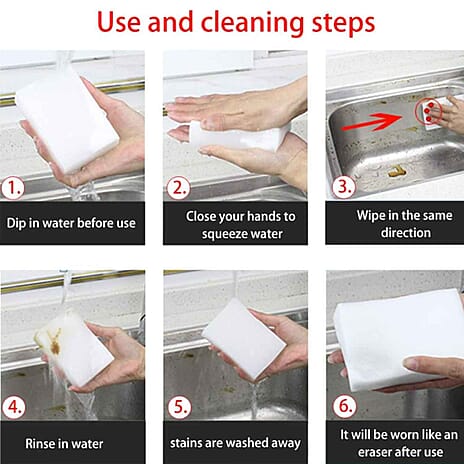 Use and cleaning steps

1.

Dip in water before use

2.

Close your hands to squeeze water

3.

Wipe in the same direction

4.

Rinse in water

5.

stains are washed away

6.

It will be worn like an eraser after use