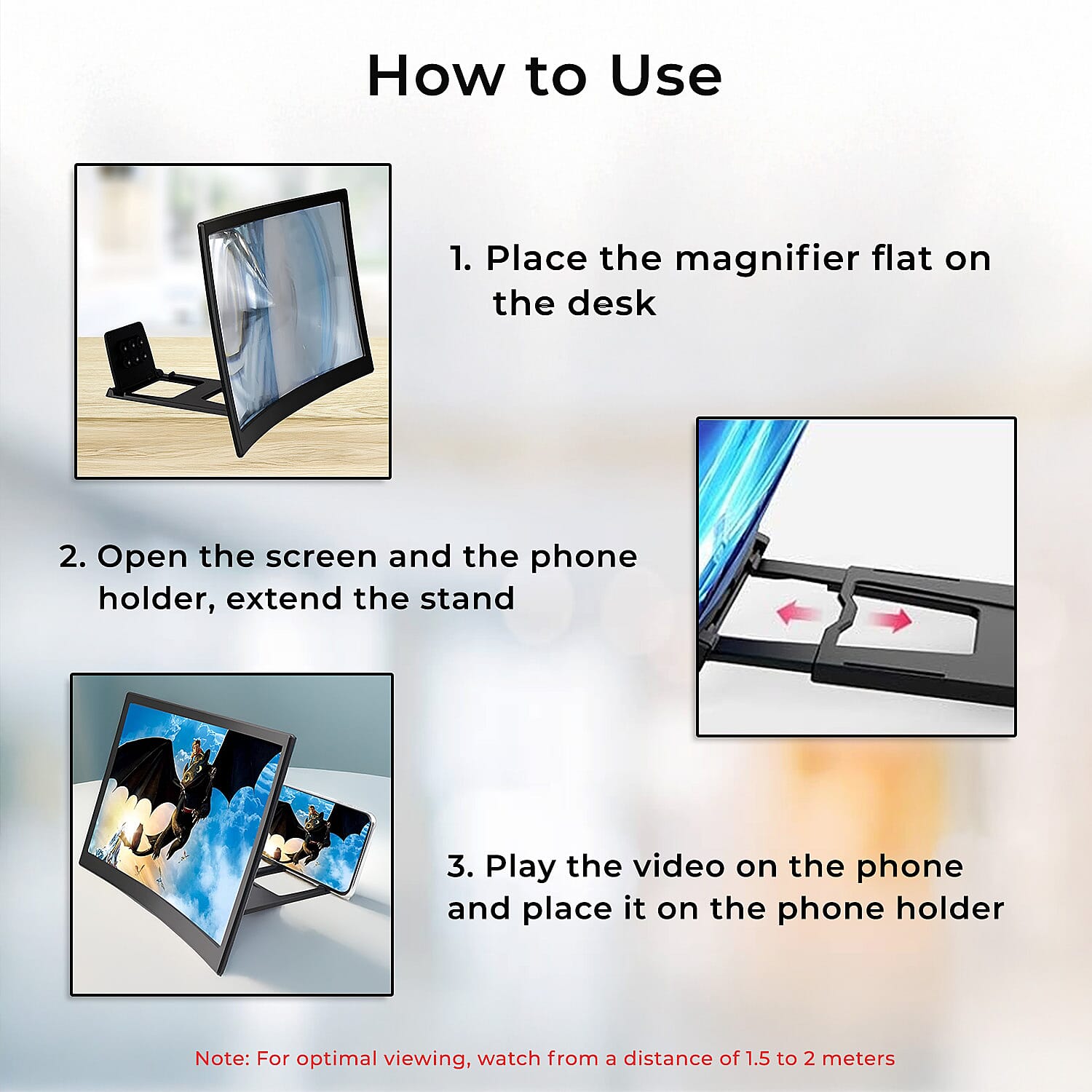 How to Use

1. Place the magnifier flat on the desk

2. Open the screen and the phone holder, extend the stand

3. Play the video on the phone and place it on the phone holder

Note: For optimal viewing, watch from a distance of 1.5 to 2 meters