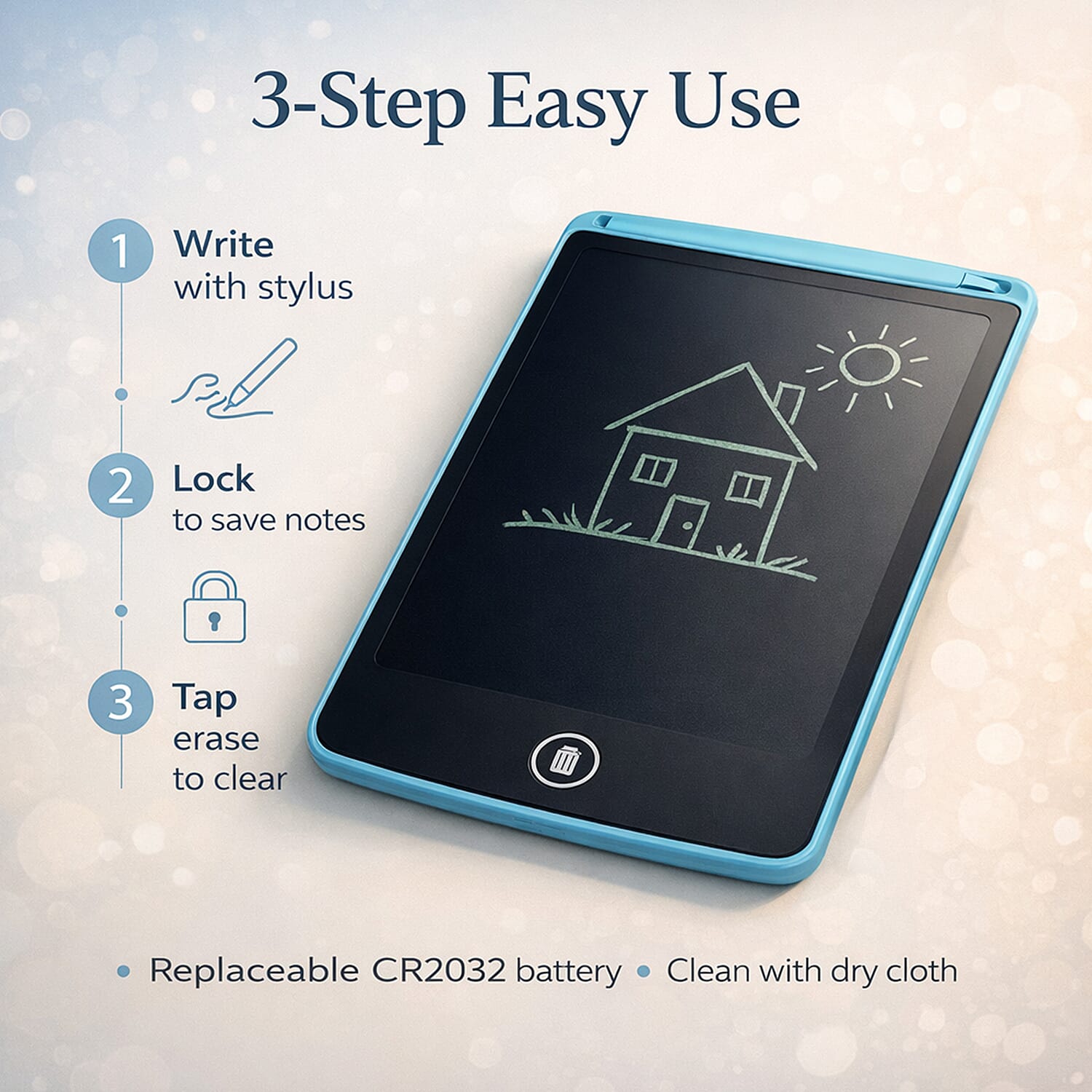 3-Step Easy Use

1 Write
with stylus

2 Lock
to save notes

3 Tap
erase
to clear

• Replaceable CR2032 battery • Clean with dry cloth