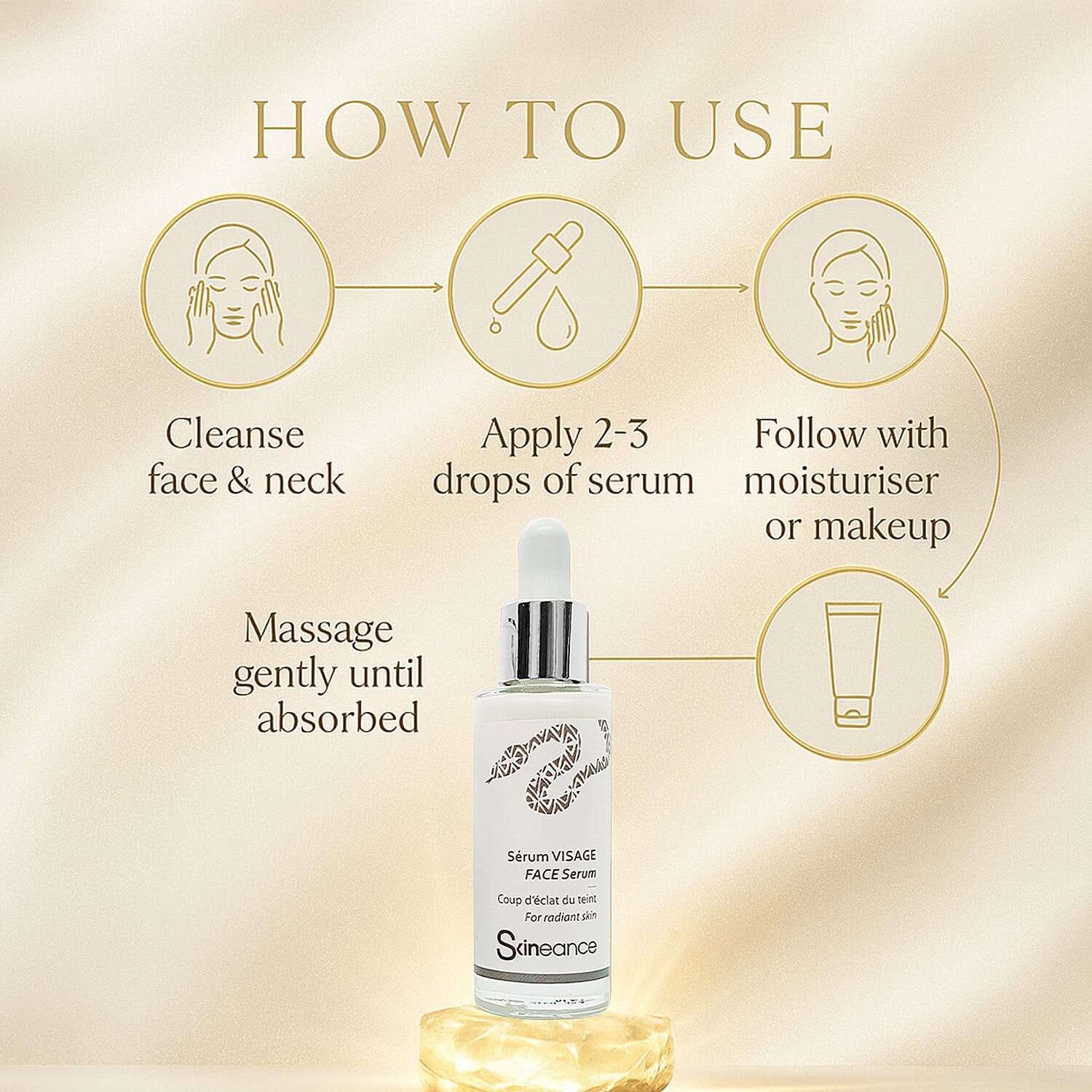 HOW TO USE

Cleanse face & neck

Apply 2-3 drops of serum

Follow with moisturiser or makeup

Massage gently until absorbed

Sérum VISAGE
FACE Serum

Coup d'éclat du teint
For radiant skin

Skineance