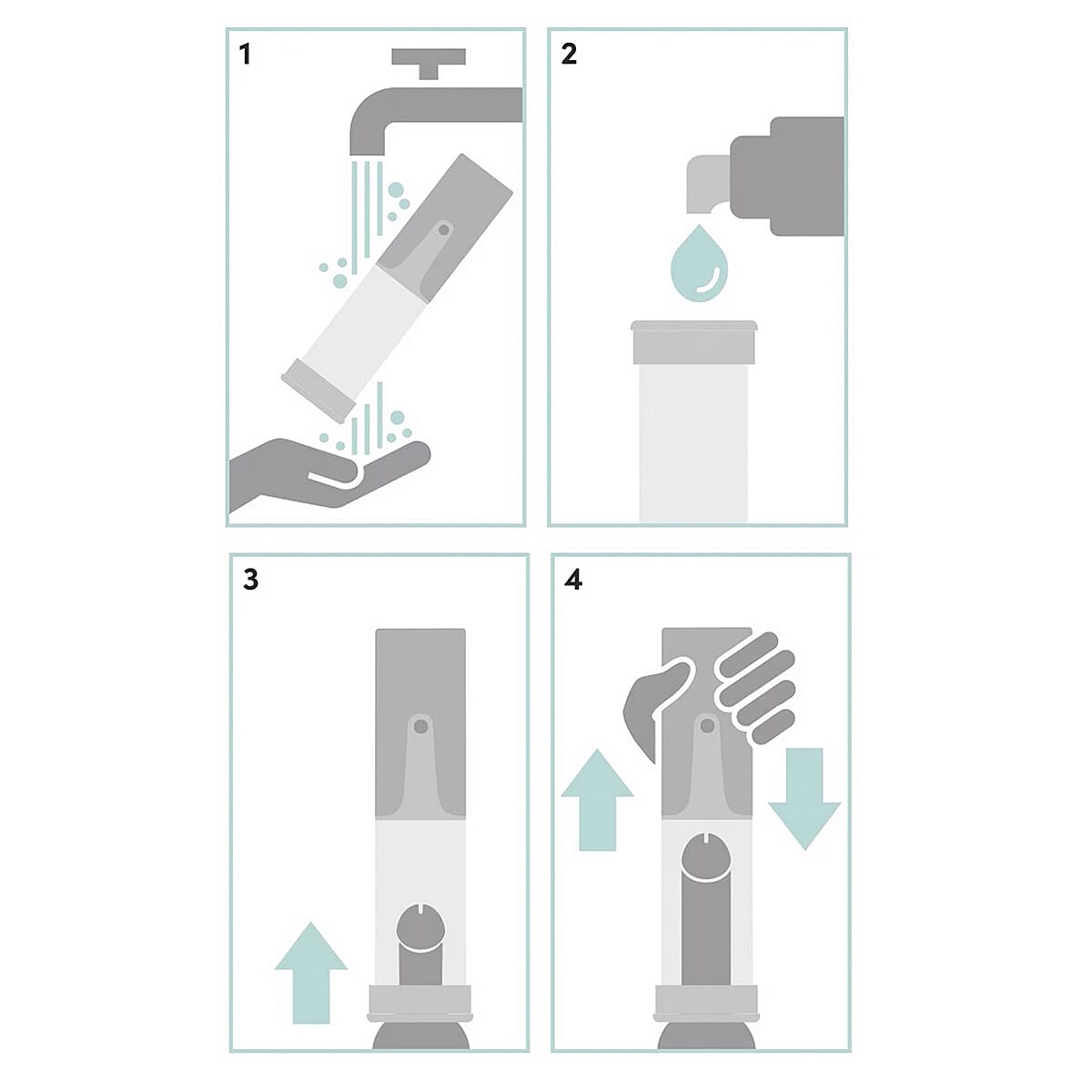 1

2

3

4