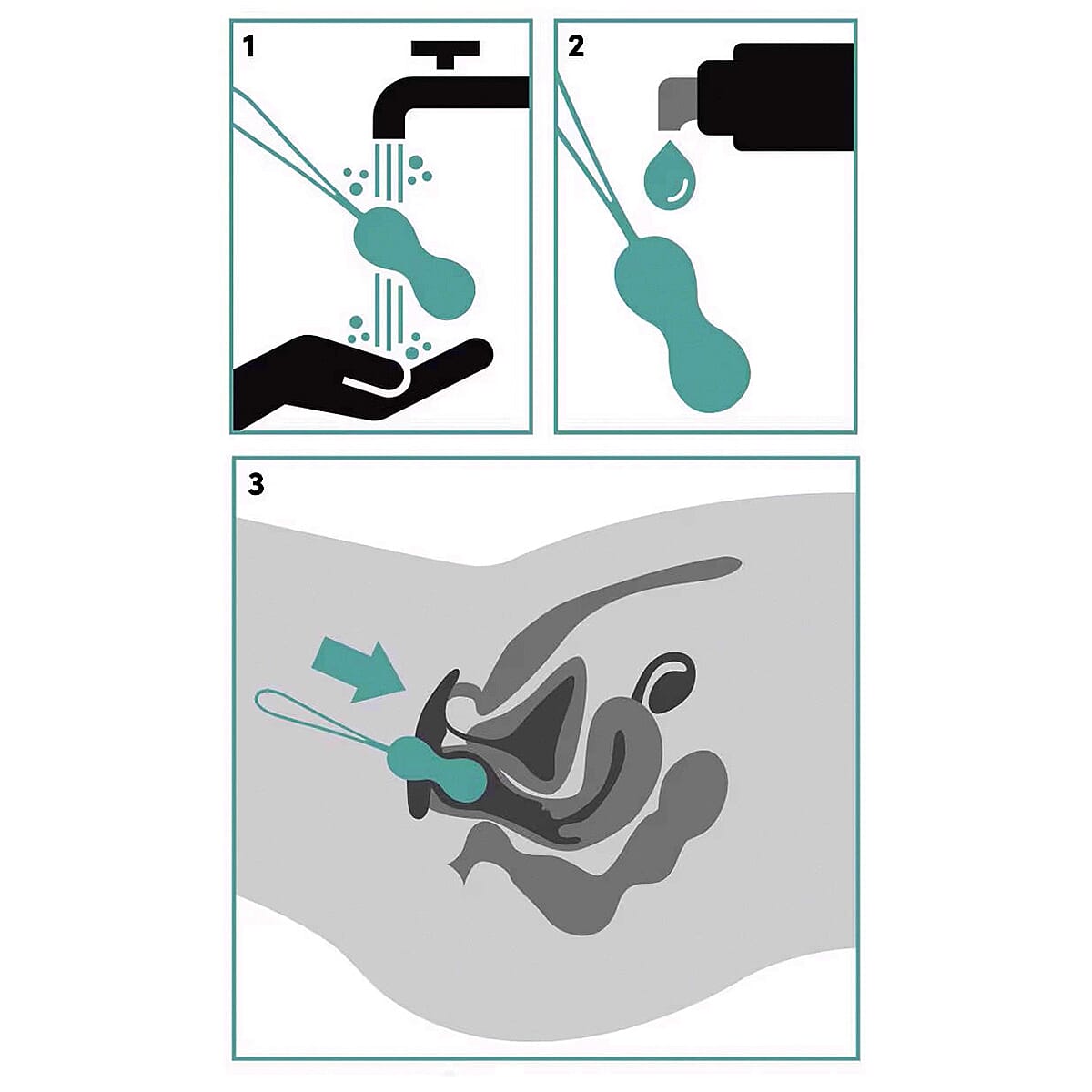 1

2

3