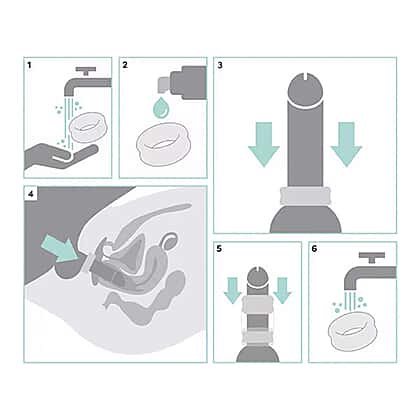 1

2

3

4

5

6