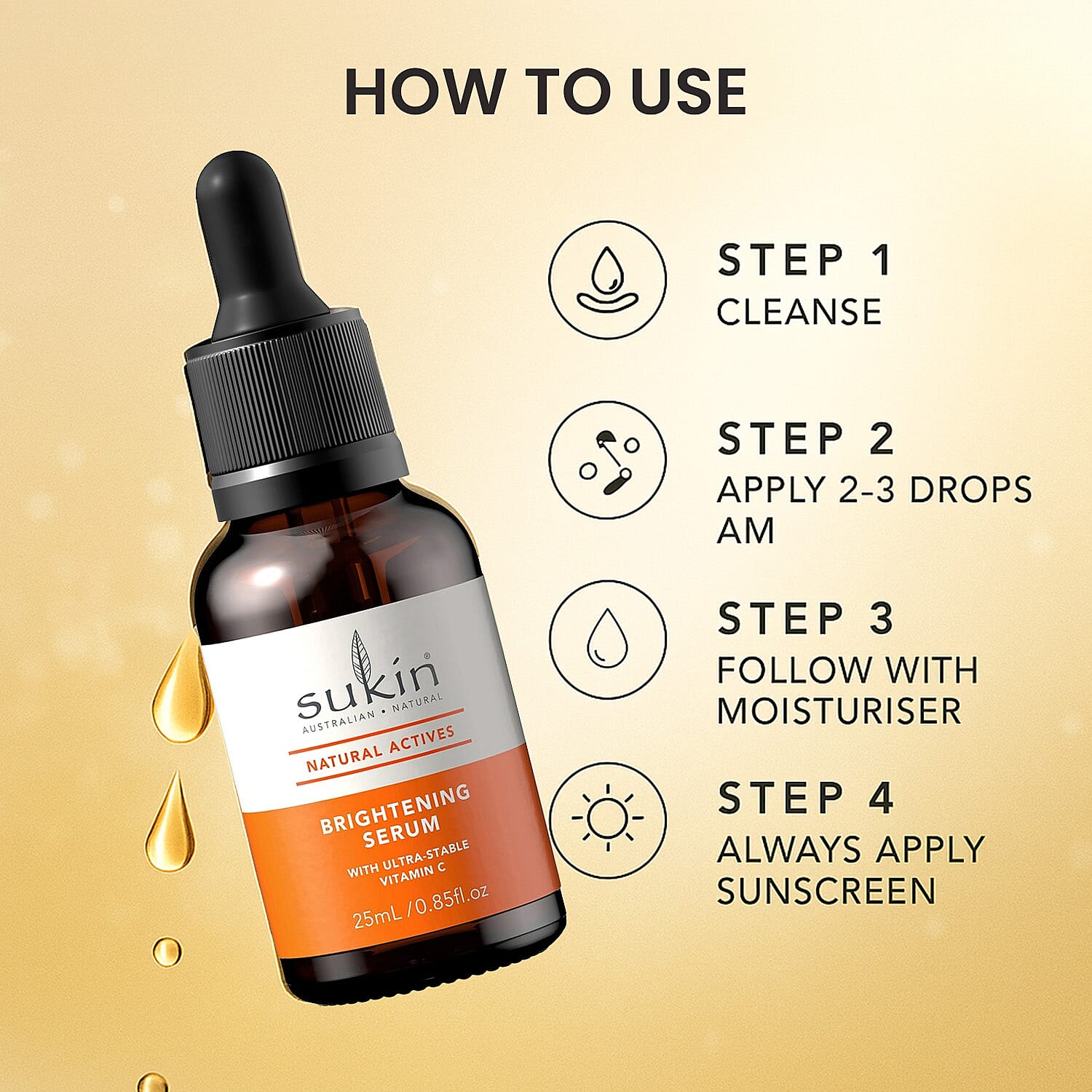 HOW TO USE

sukin®
AUSTRALIAN • NATURAL
NATURAL ACTIVES
BRIGHTENING SERUM
WITH ULTRA-STABLE VITAMIN C
25mL / 0.85fl.oz

STEP 1
CLEANSE

STEP 2
APPLY 2-3 DROPS AM

STEP 3
FOLLOW WITH MOISTURISER

STEP 4
ALWAYS APPLY SUNSCREEN