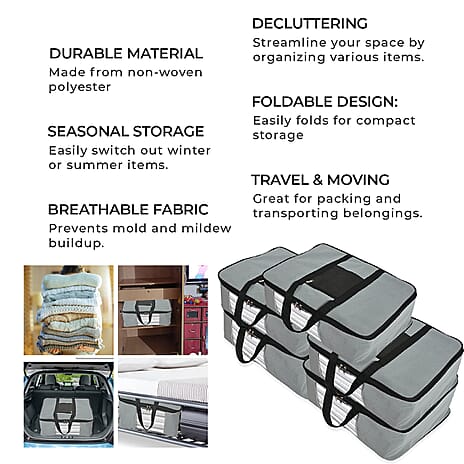 DURABLE MATERIAL
Made from non-woven polyester

SEASONAL STORAGE
Easily switch out winter or summer items.

BREATHABLE FABRIC
Prevents mold and mildew buildup.

DECLUTTERING
Streamline your space by organizing various items.

FOLDABLE DESIGN:
Easily folds for compact storage

TRAVEL & MOVING
Great for packing and transporting belongings.