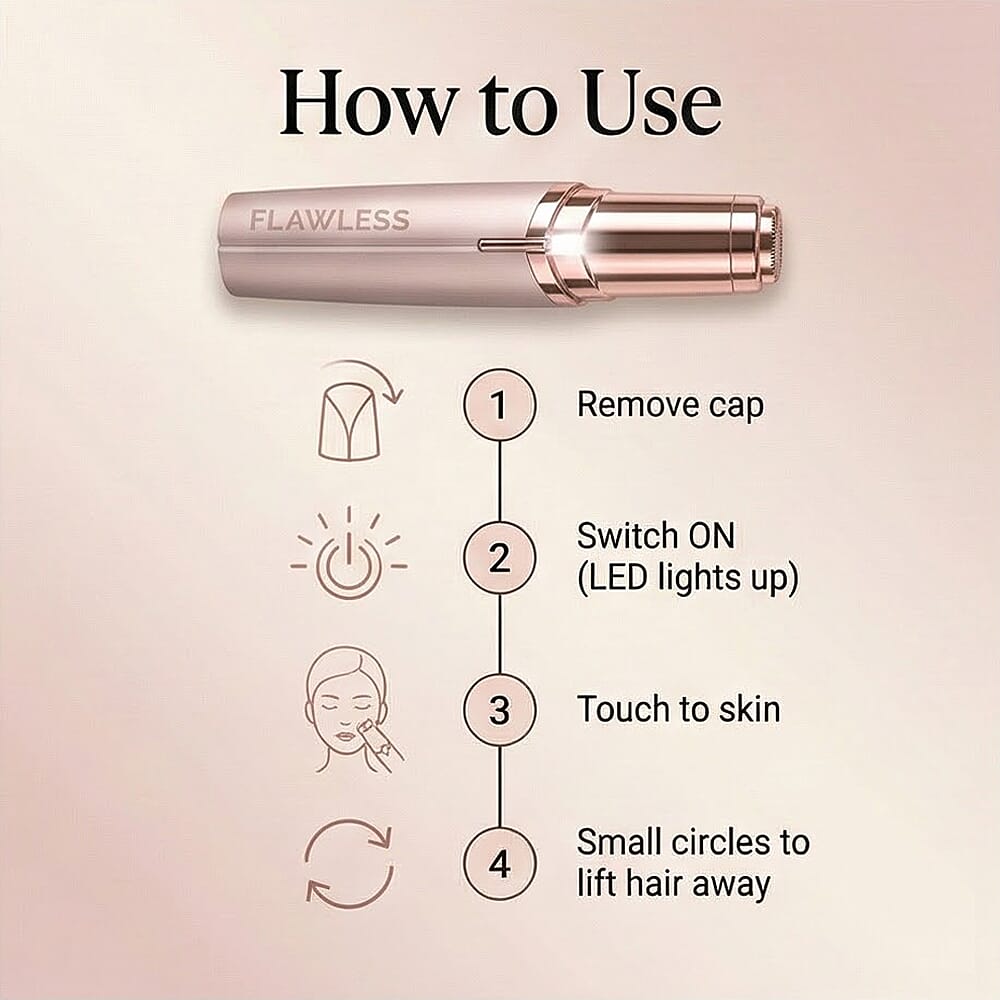 How to Use

FLAWLESS

1 Remove cap

2 Switch ON (LED lights up)

3 Touch to skin

4 Small circles to lift hair away