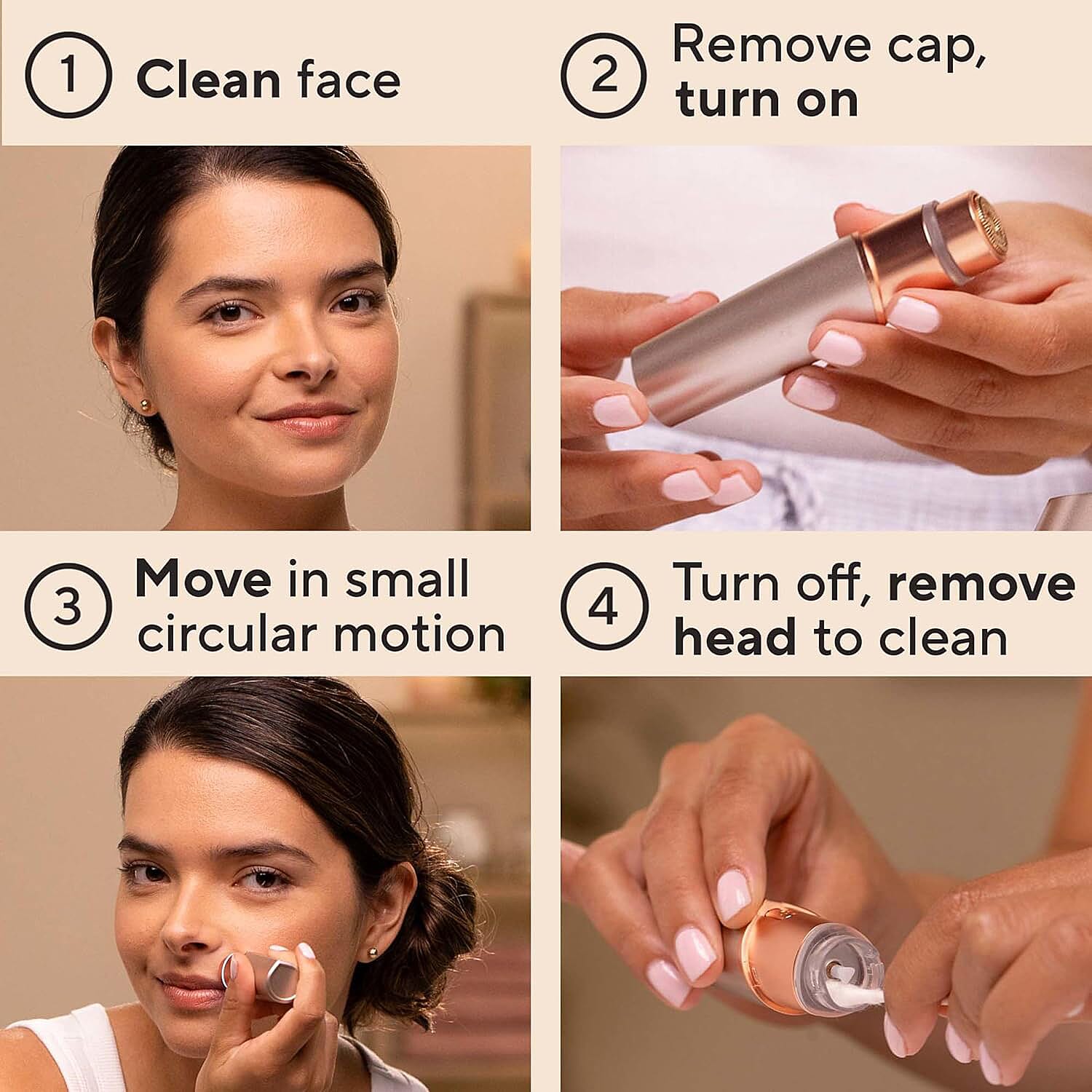 1 Clean face

2 Remove cap, turn on

3 Move in small circular motion

4 Turn off, remove head to clean