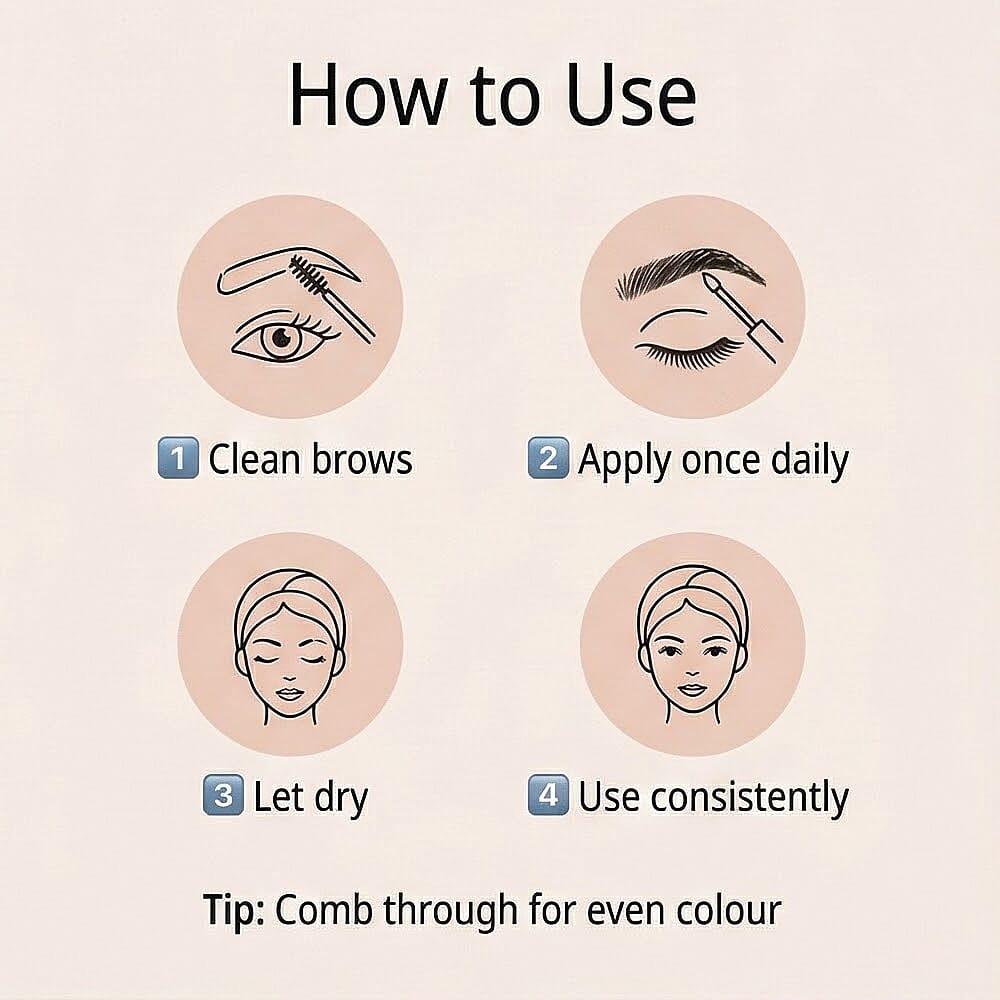 How to Use

1 Clean brows

2 Apply once daily

3 Let dry

4 Use consistently

Tip: Comb through for even colour