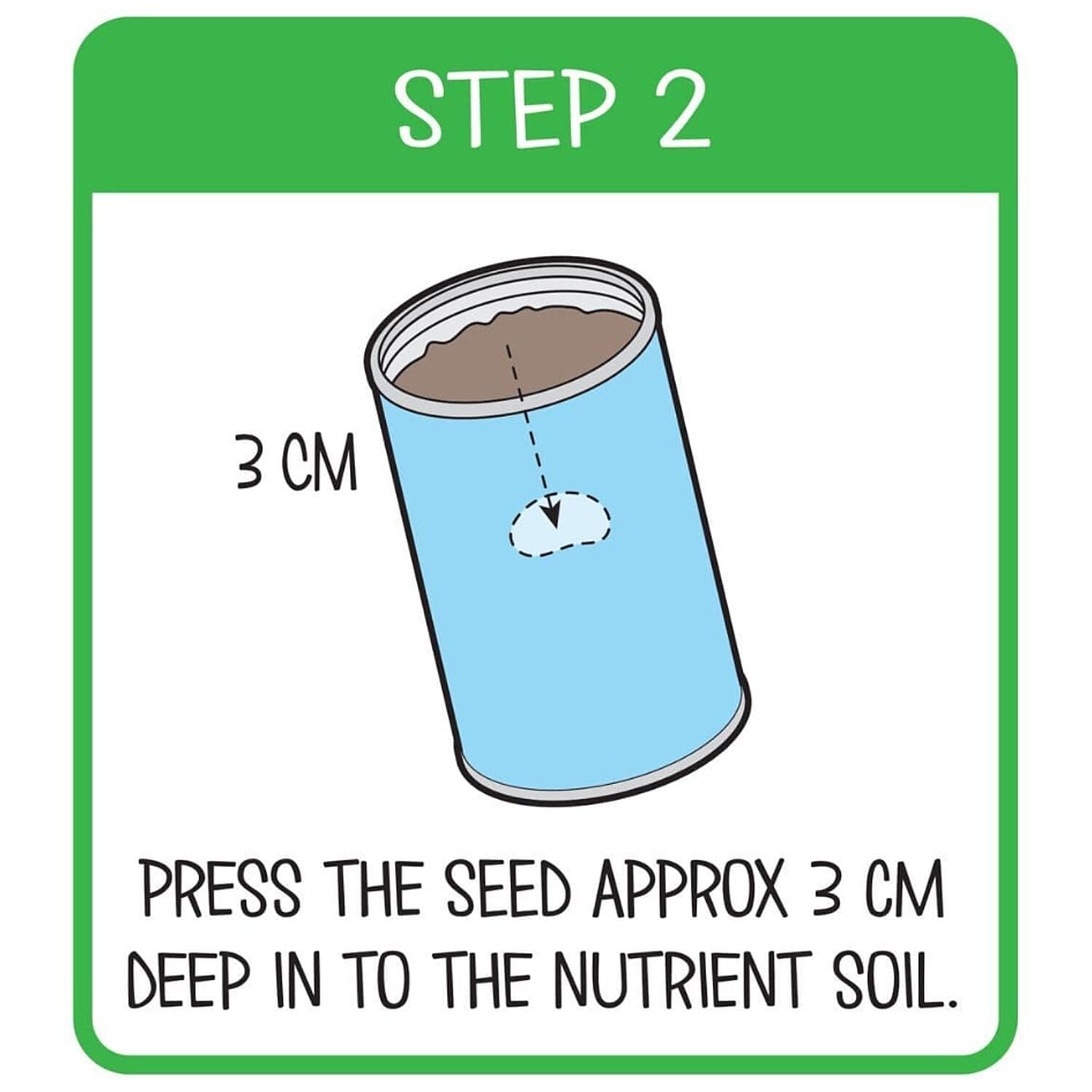 STEP 2

3 CM

PRESS THE SEED APPROX 3 CM DEEP IN TO THE NUTRIENT SOIL.