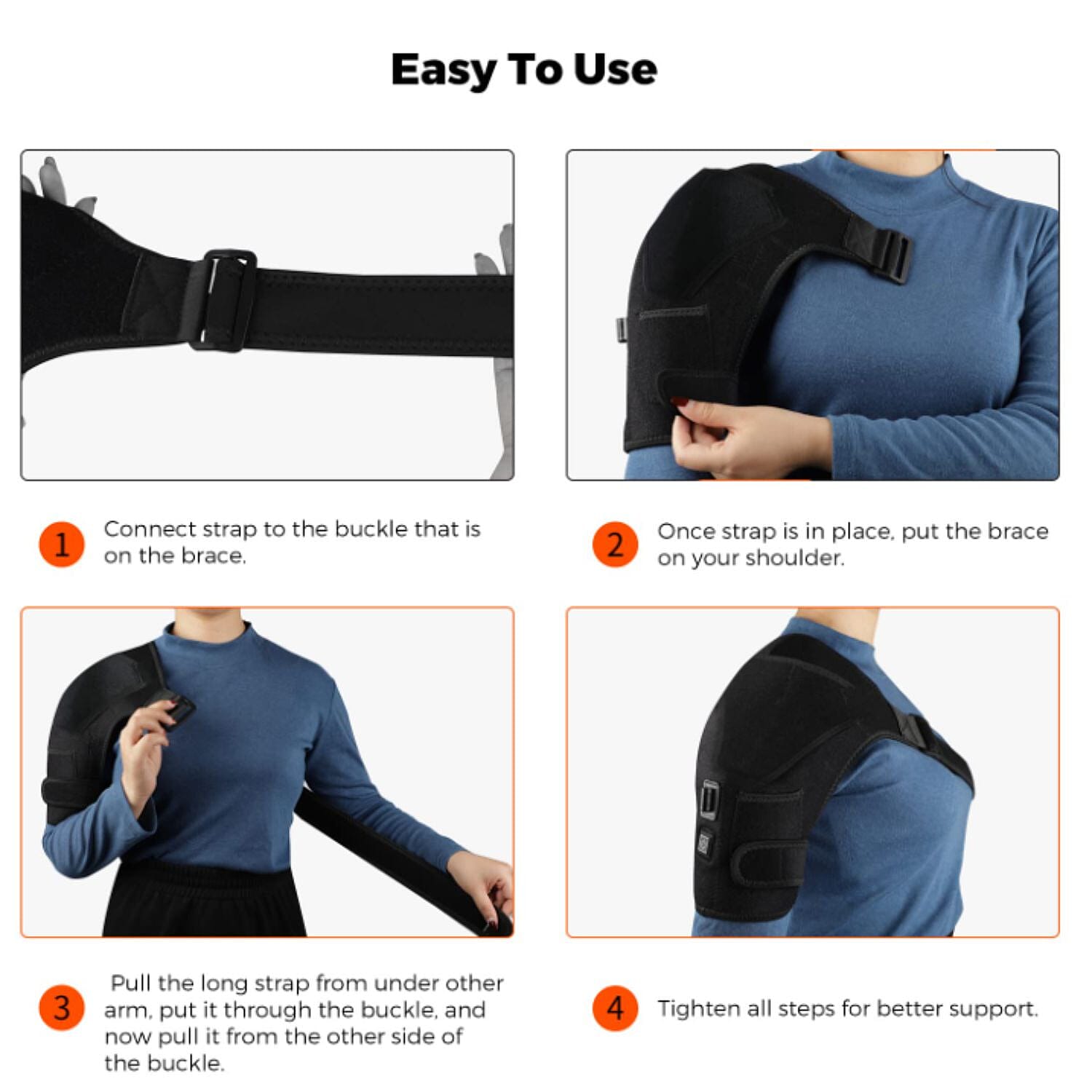 Easy To Use

1 Connect strap to the buckle that is on the brace.

2 Once strap is in place, put the brace on your shoulder.

3 Pull the long strap from under other arm, put it through the buckle, and now pull it from the other side of the buckle.

4 Tighten all steps for better support.