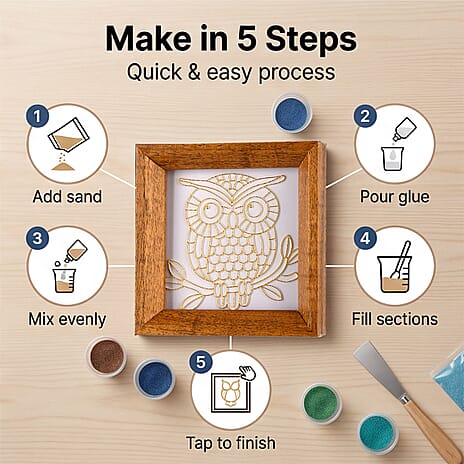 Make in 5 Steps
Quick & easy process

1
Add sand

2
Pour glue

3
Mix evenly

4
Fill sections

5
Tap to finish