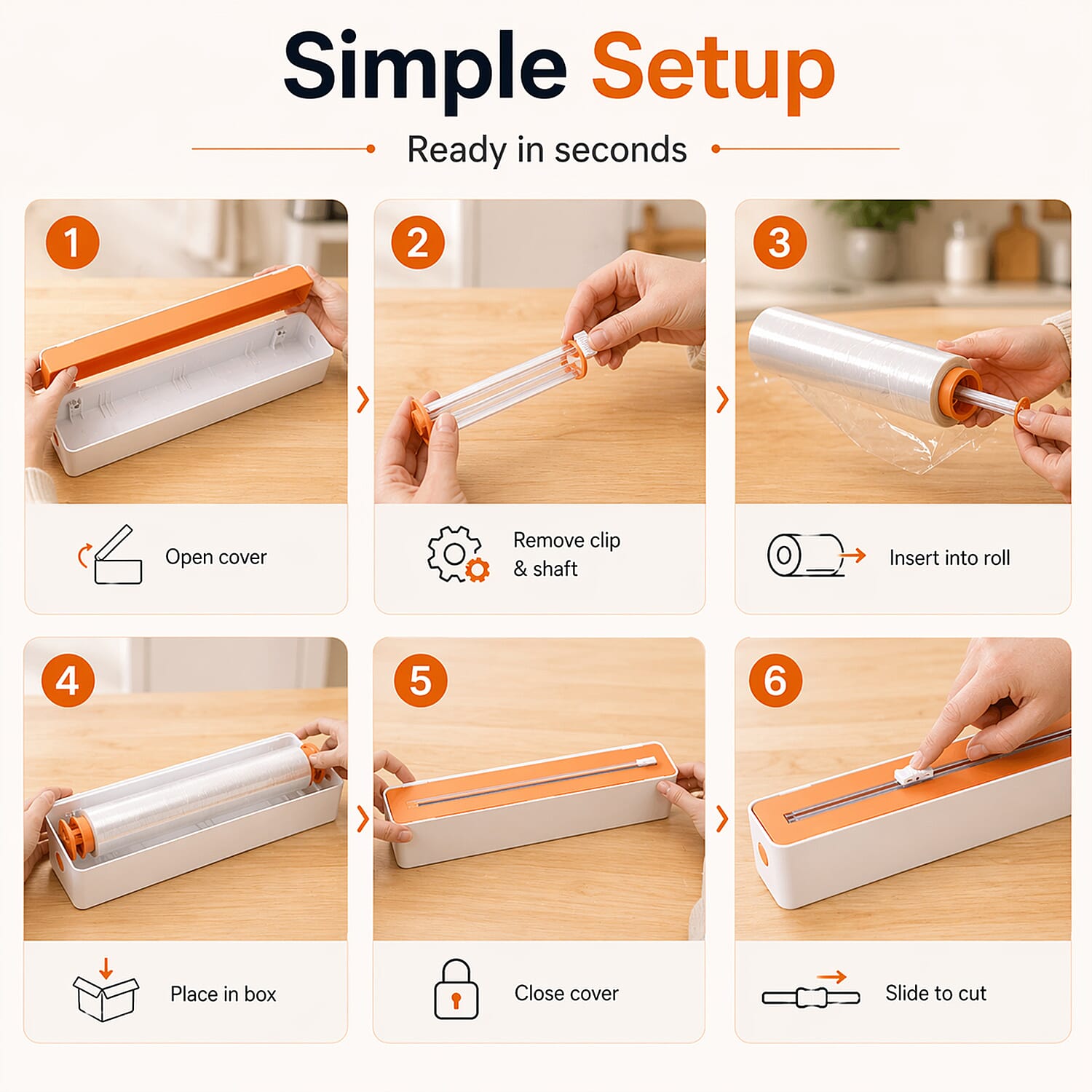 Simple Setup

Ready in seconds

1

Open cover

2

Remove clip & shaft

3

Insert into roll

4

Place in box

5

Close cover

6

Slide to cut