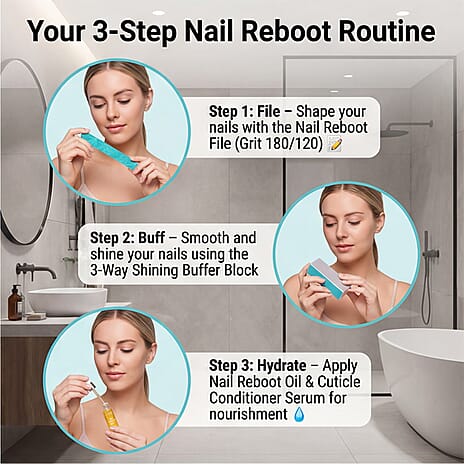 Your 3-Step Nail Reboot Routine

Step 1: File – Shape your nails with the Nail Reboot File (Grit 180/120) 📝

Step 2: Buff – Smooth and shine your nails using the 3-Way Shining Buffer Block

Step 3: Hydrate – Apply Nail Reboot Oil & Cuticle Conditioner Serum for nourishment 💧