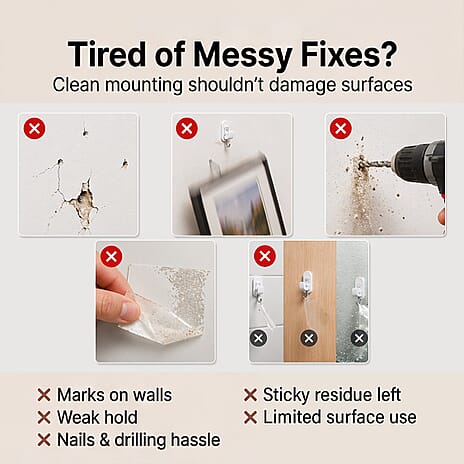 Tired of Messy Fixes?
Clean mounting shouldn't damage surfaces

✕ Marks on walls
✕ Weak hold
✕ Nails & drilling hassle

✕ Sticky residue left
✕ Limited surface use