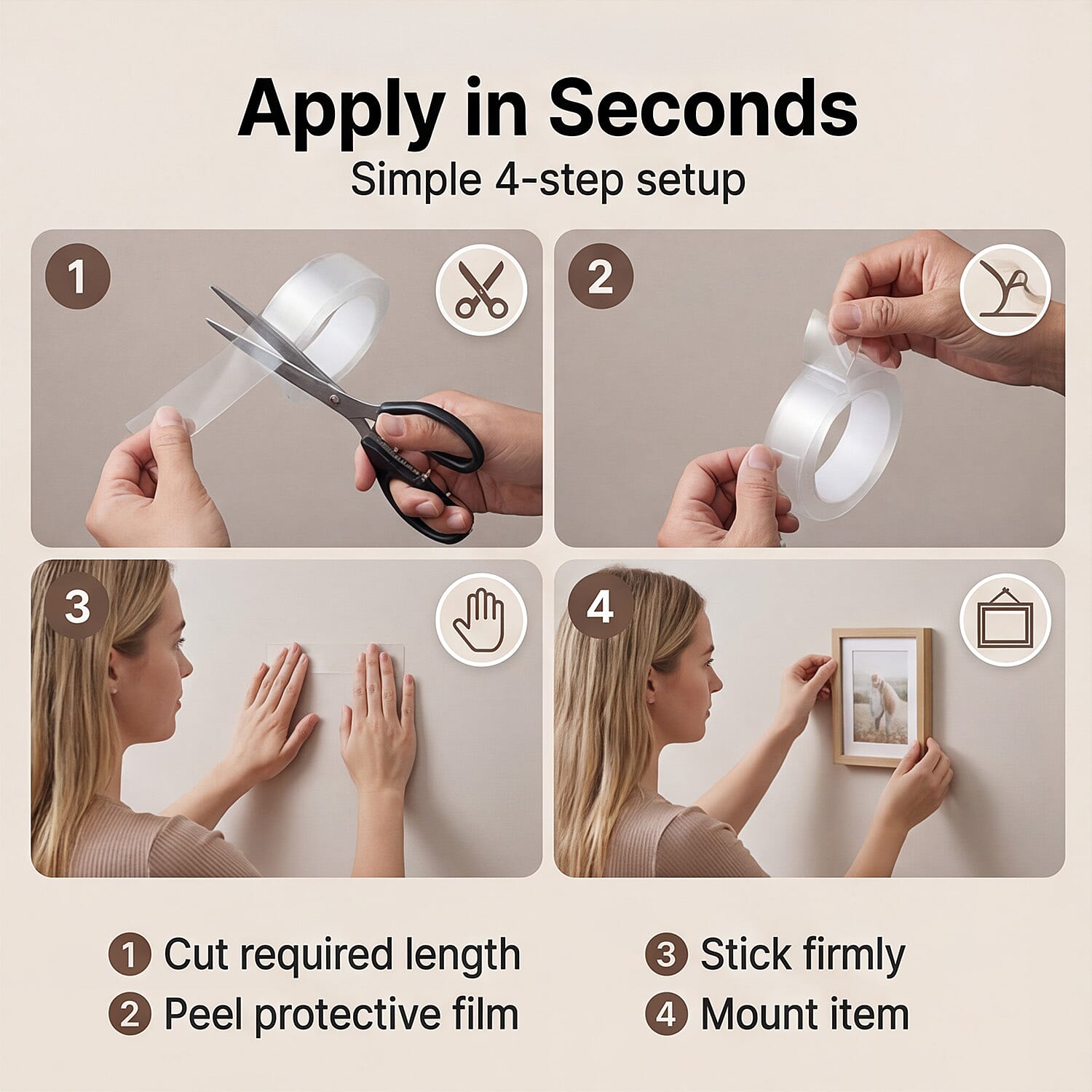 Apply in Seconds
Simple 4-step setup

1

2

3

4

1 Cut required length
2 Peel protective film

3 Stick firmly
4 Mount item