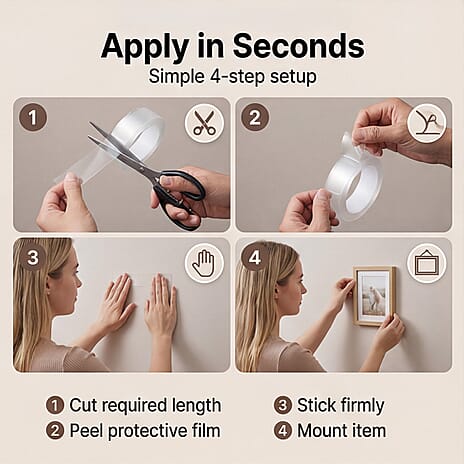 Apply in Seconds
Simple 4-step setup

1

2

3

4

1 Cut required length
2 Peel protective film

3 Stick firmly
4 Mount item