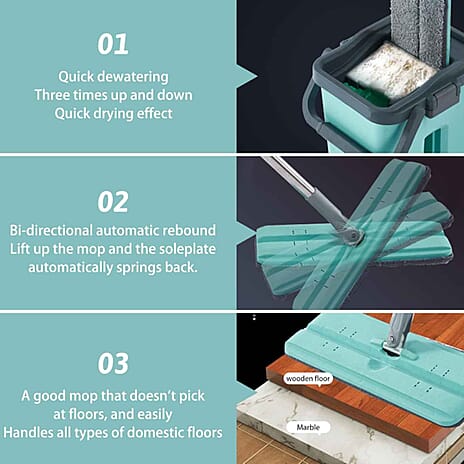 01

Quick dewatering
Three times up and down
Quick drying effect

02

Bi-directional automatic rebound
Lift up the mop and the soleplate automatically springs back.

03

A good mop that doesn't pick at floors, and easily Handles all types of domestic floors

wooden floor

Marble