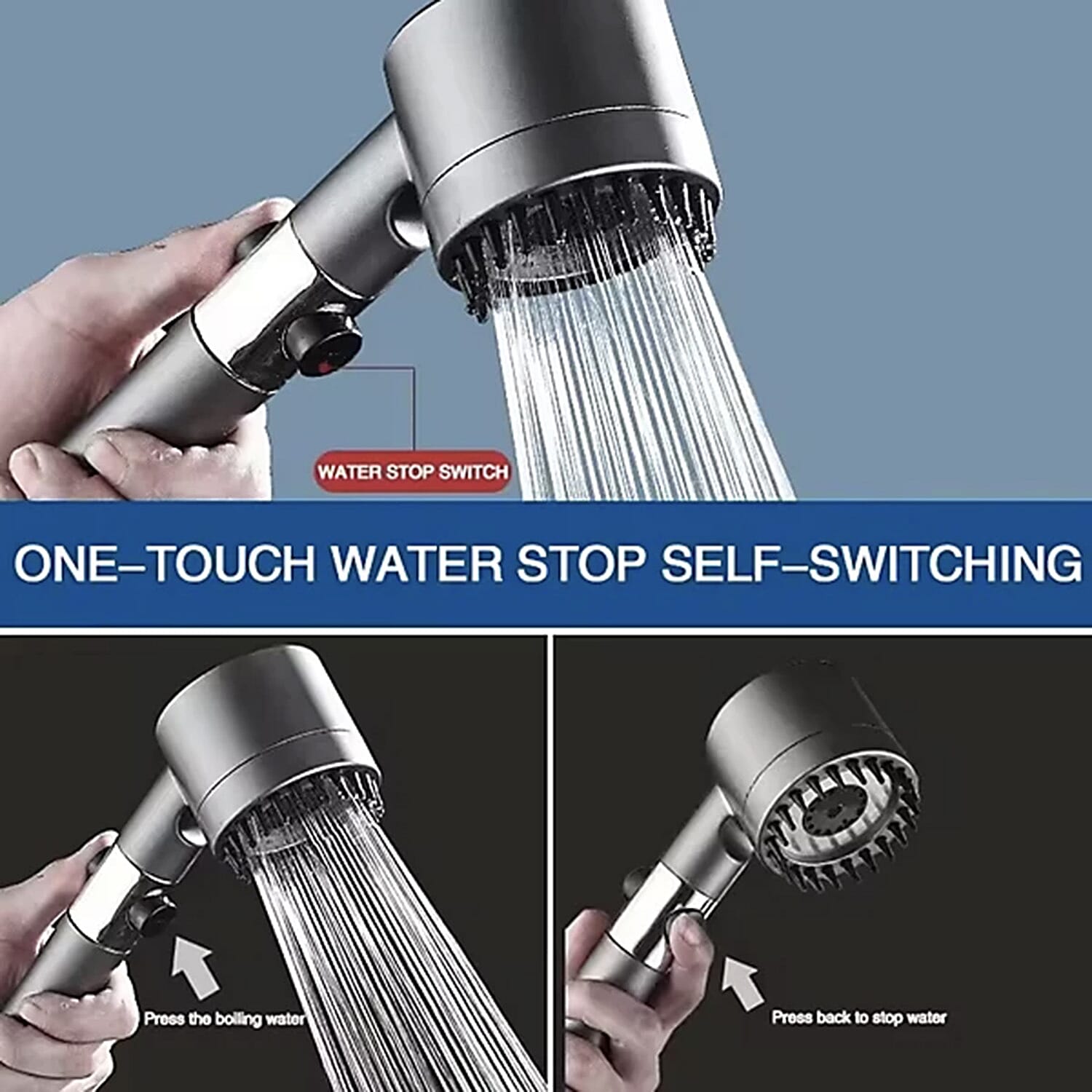 WATER STOP SWITCH

ONE–TOUCH WATER STOP SELF–SWITCHING

Press the boiling water

Press back to stop water