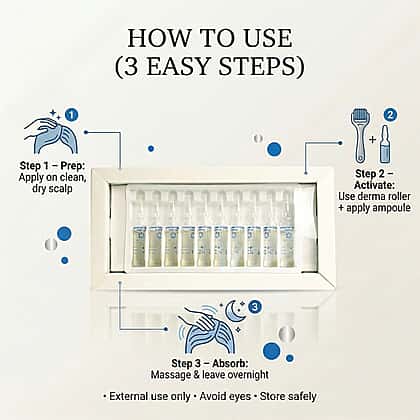 HOW TO USE
(3 EASY STEPS)

1
Step 1 – Prep:
Apply on clean, dry scalp

2
Step 2 – Activate:
Use derma roller + apply ampoule

3
Step 3 – Absorb:
Massage & leave overnight

• External use only • Avoid eyes • Store safely