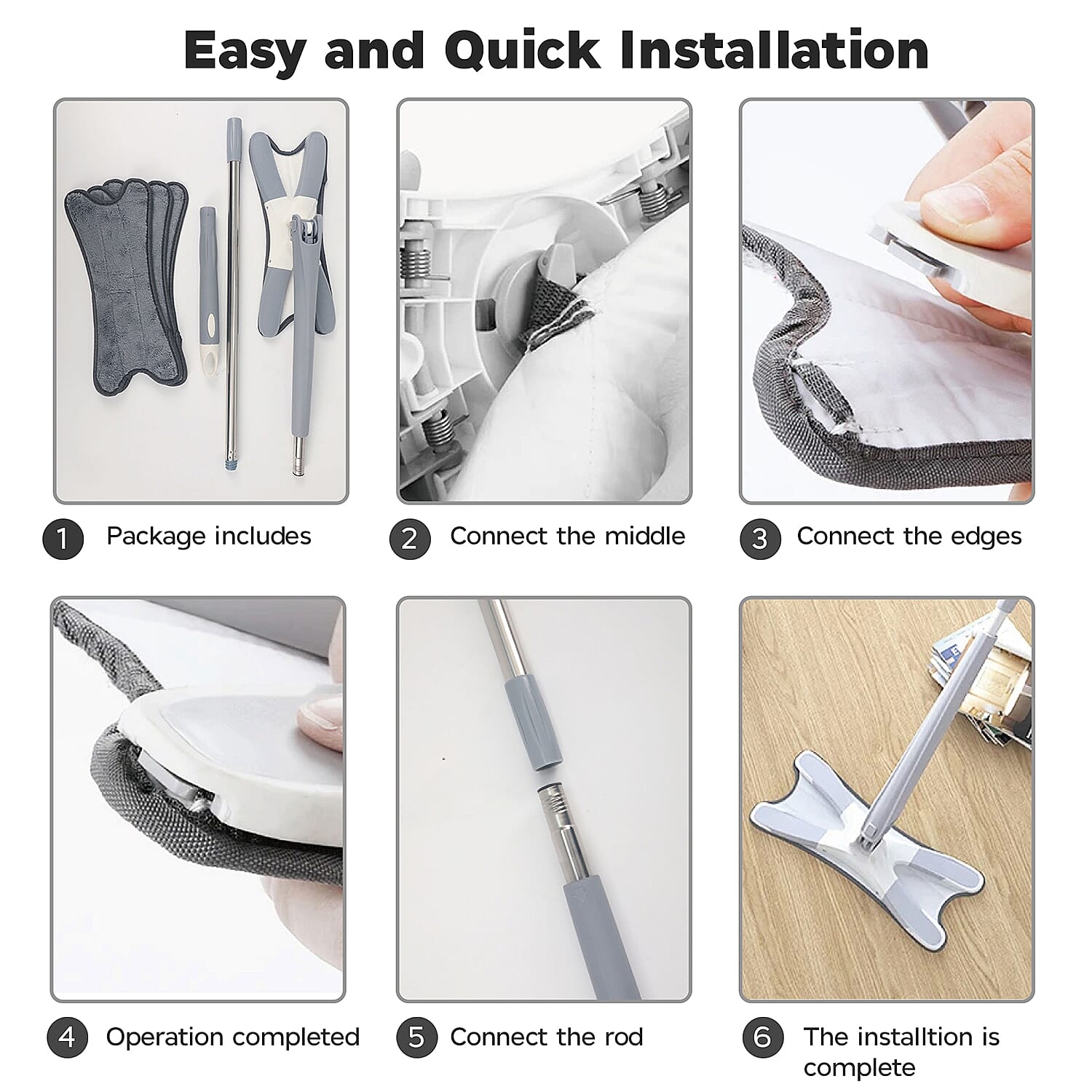 Easy and Quick Installation

1 Package includes

2 Connect the middle

3 Connect the edges

4 Operation completed

5 Connect the rod

6 The installtion is complete