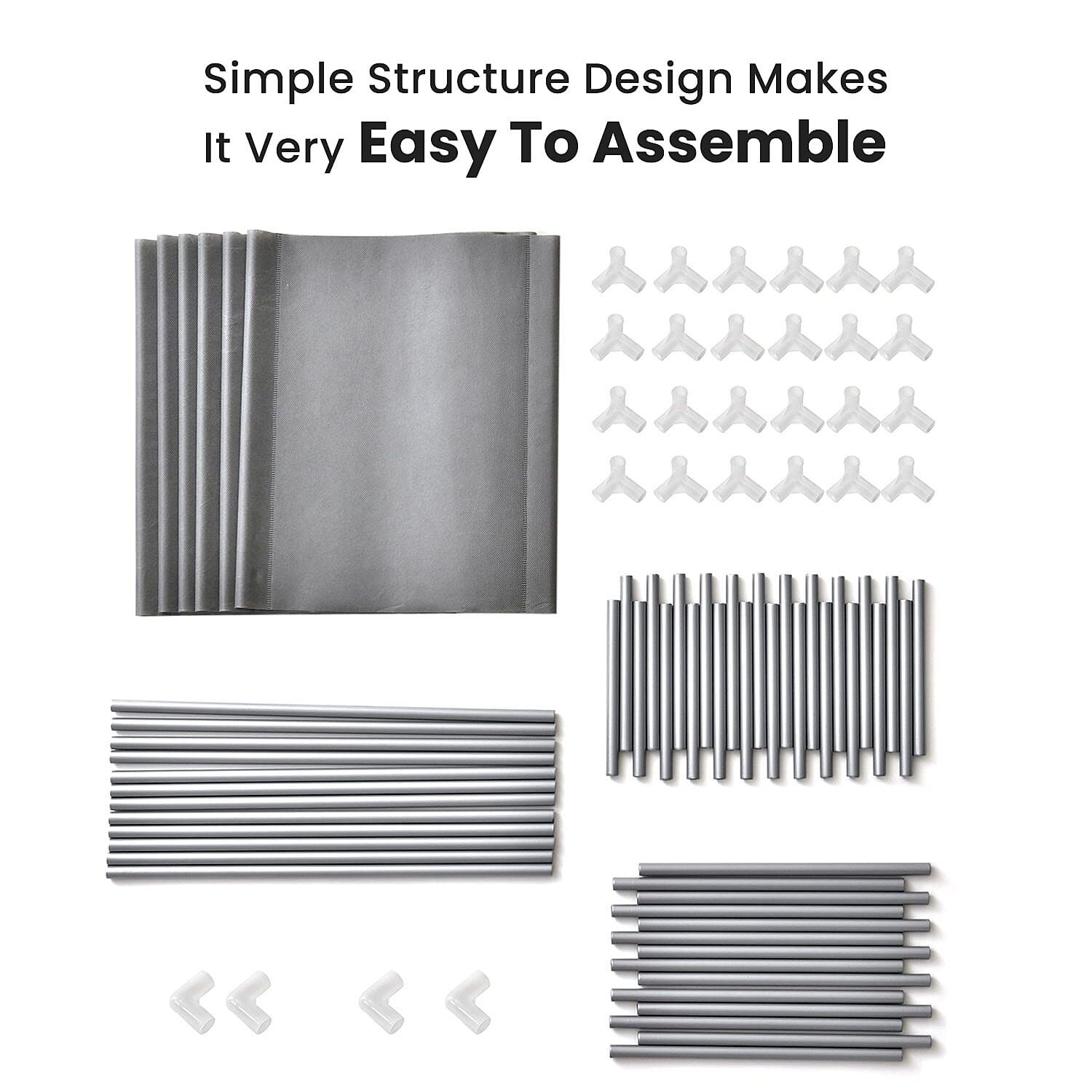 Simple Structure Design Makes
It Very Easy To Assemble