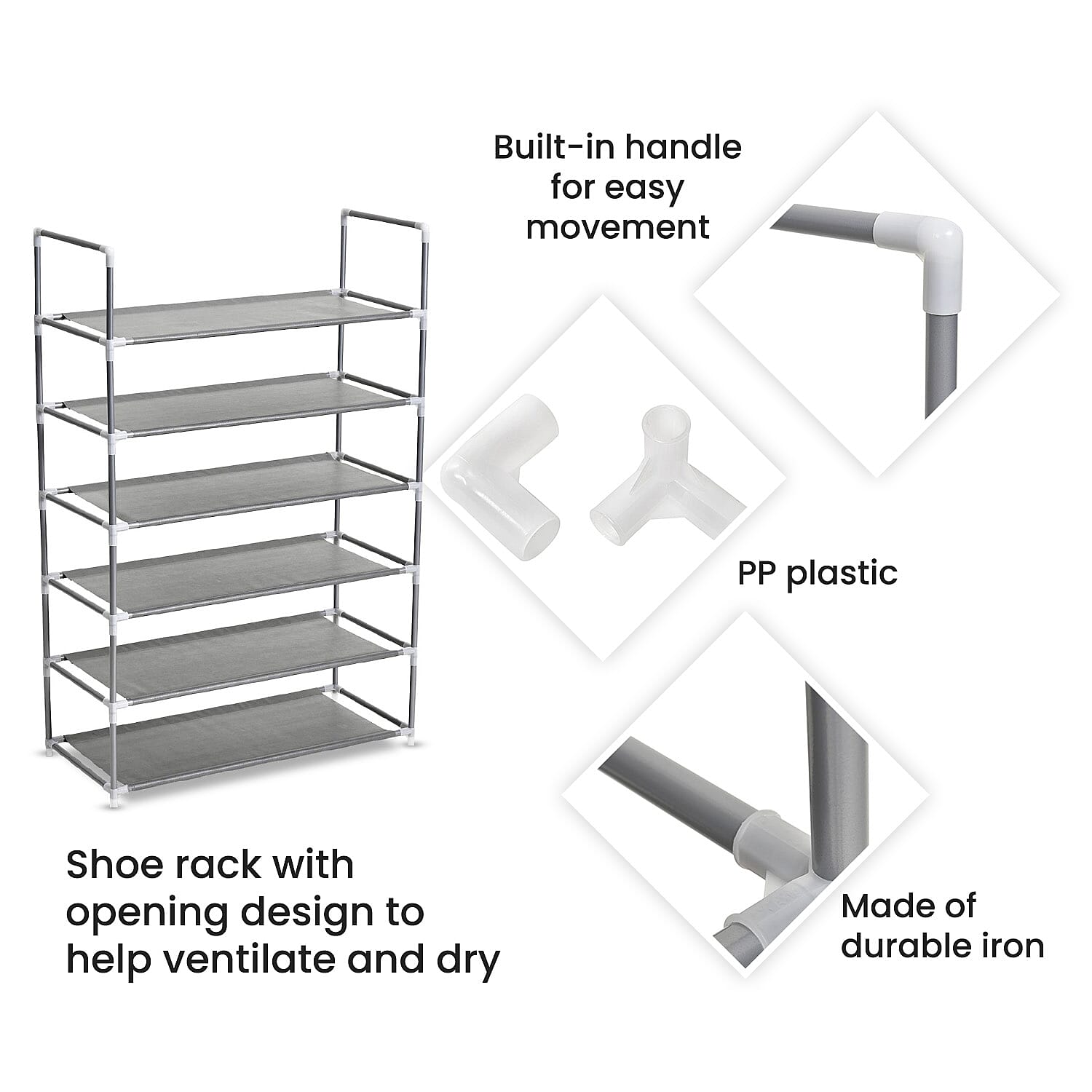 Built-in handle for easy movement

PP plastic

Shoe rack with opening design to help ventilate and dry

Made of durable iron